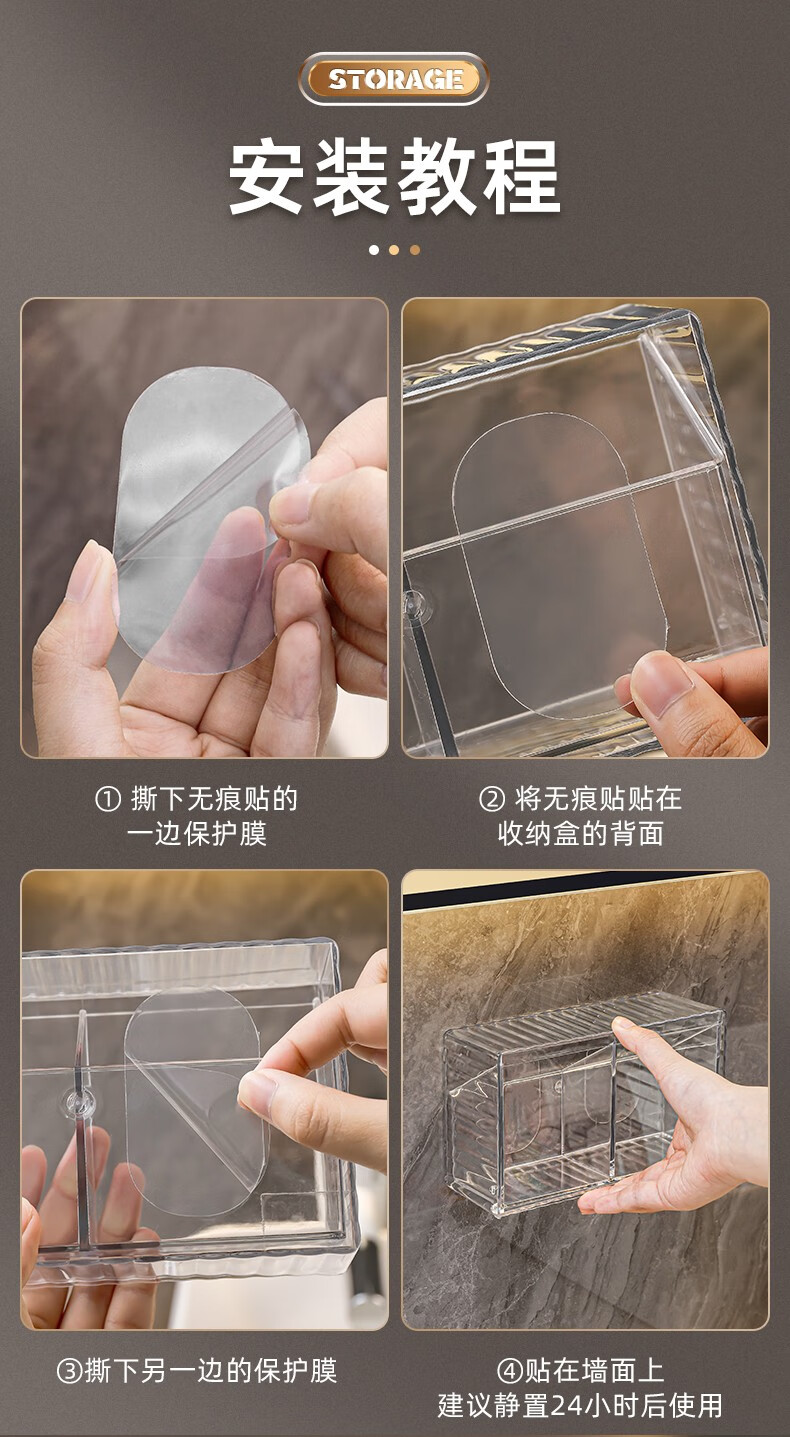 STORAGE

安装教程

① 撕下无痕贴的一边保护膜

② 将无痕贴贴在收纳盒的背面

③撕下另一边的保护膜

④贴在墙面上
建议静置24小时后使用