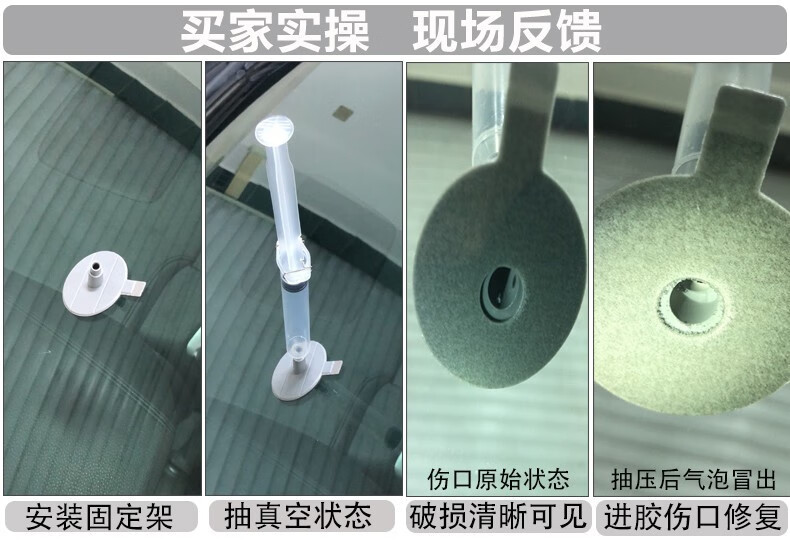 买家实操 现场反馈

伤口原始状态

抽压后气泡冒出

安装固定架

抽真空状态

破损清晰可见

进胶伤口修复