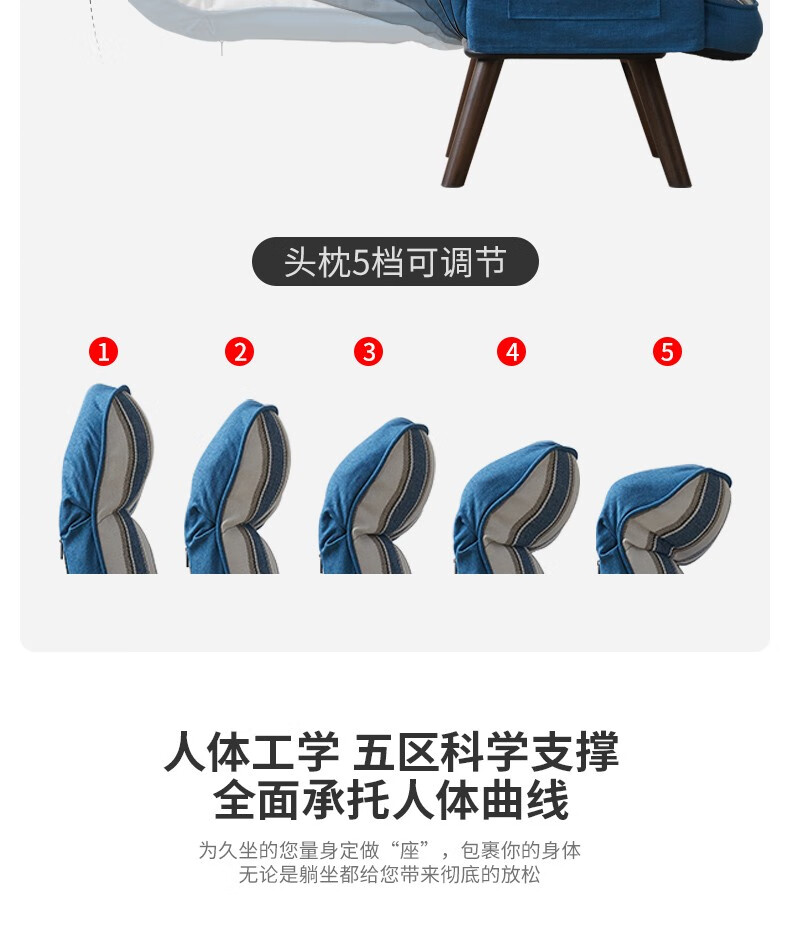 头枕5档可调节

1

2

3

4

5

人体工学 五区科学支撑
全面承托人体曲线

为久坐的您量身定做“座”，包裹你的身体
无论是躺坐都给您带来彻底的放松