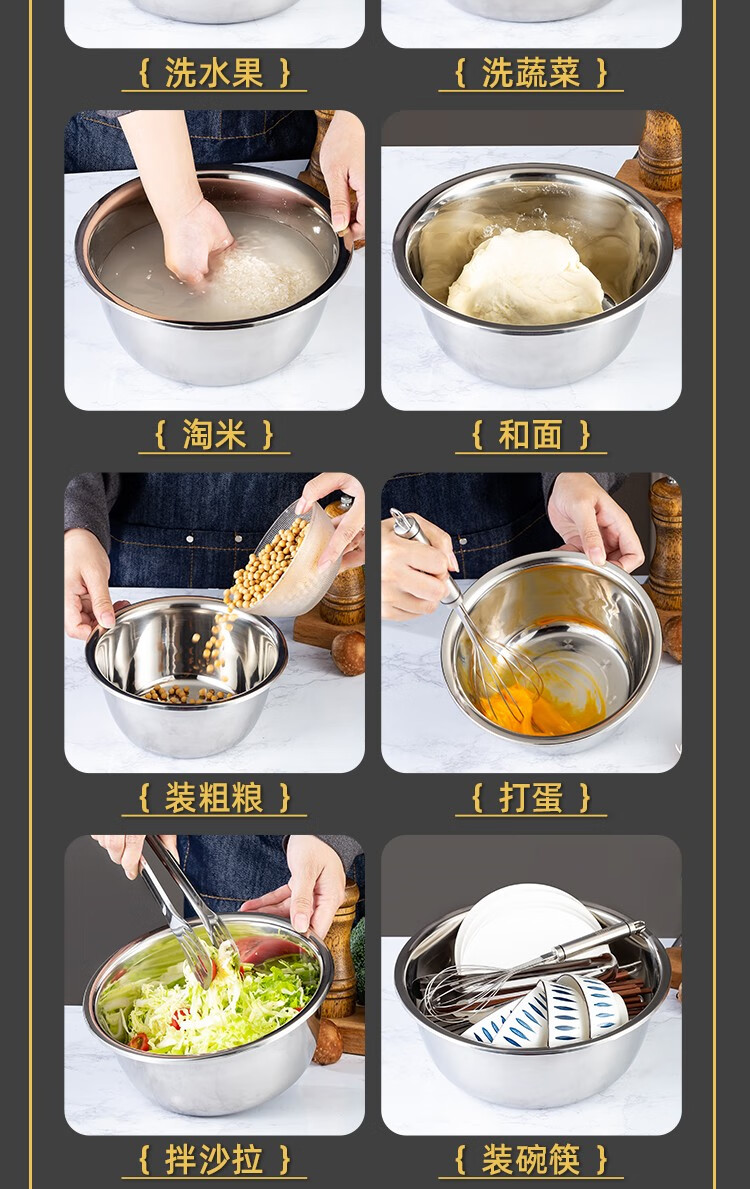 { 洗水果 }

{ 洗蔬菜 }

{ 淘米 }

{ 和面 }

{ 装粗粮 }

{ 打蛋 }

{ 拌沙拉 }

{ 装碗筷 }