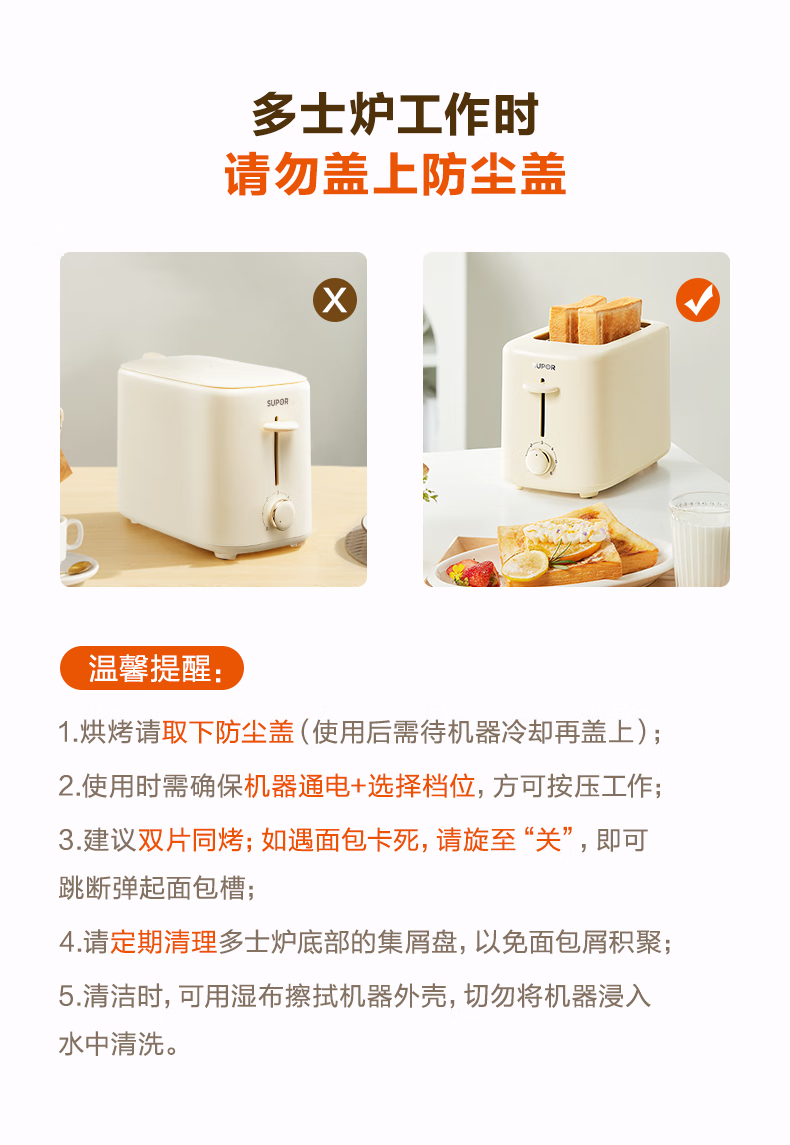 多士炉工作时
请勿盖上防尘盖

X

SUPOR

SUPOR

温馨提醒:

1.烘烤请取下防尘盖（使用后需待机器冷却再盖上）;

2.使用时需确保机器通电+选择档位，方可按压工作;

3.建议双片同烤；如遇面包卡死，请旋至“关”，即可跳断弹起面包槽;

4.请定期清理多士炉底部的集屑盘，以免面包屑积聚;

5.清洁时，可用湿布擦拭机器外壳，切勿将机器浸入水中清洗。