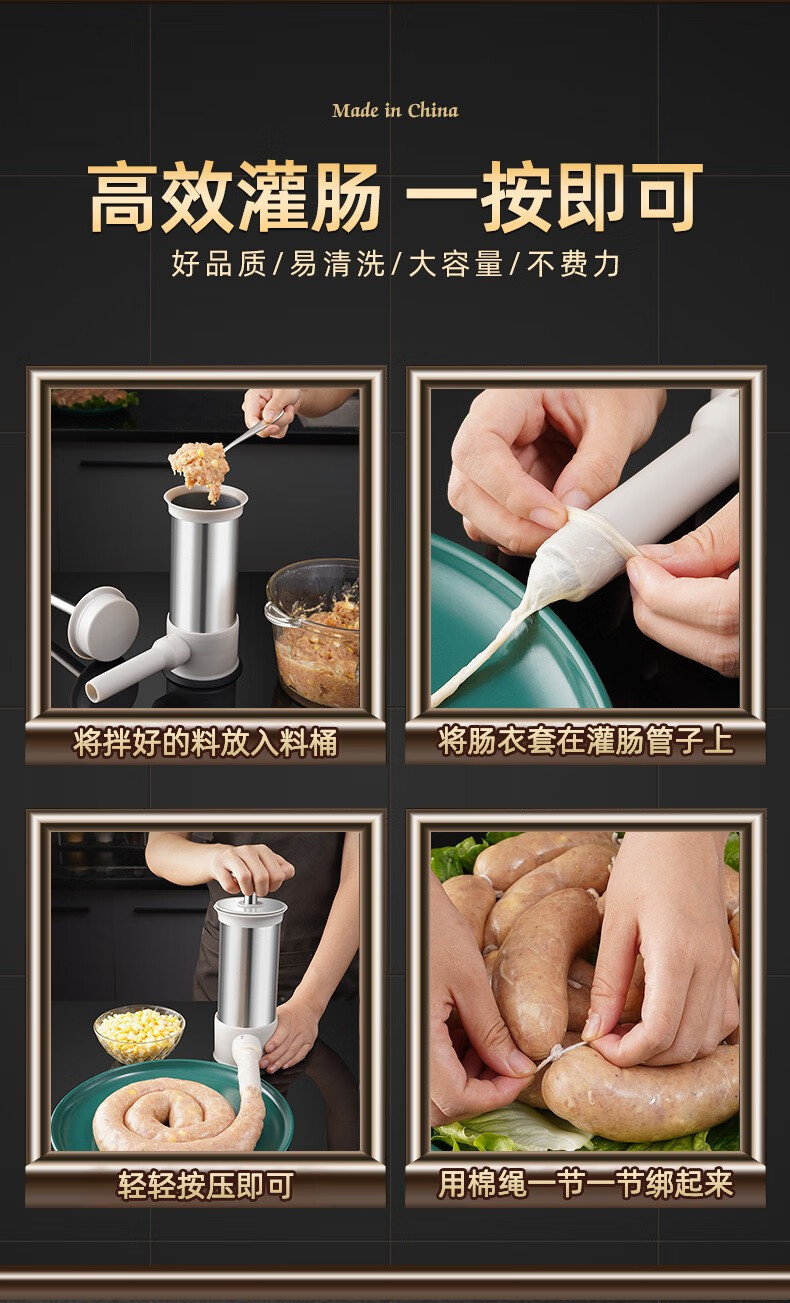 Made in China

高效灌肠 一按即可

好品质/易清洗/大容量/不费力

将拌好的料放入料桶

将肠衣套在灌肠管子上

轻轻按压即可

用棉绳一节一节绑起来