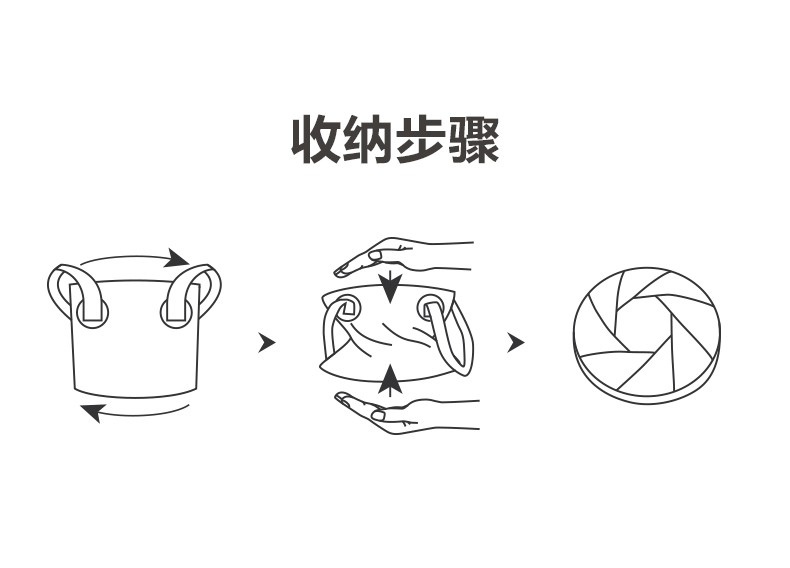 收纳步骤