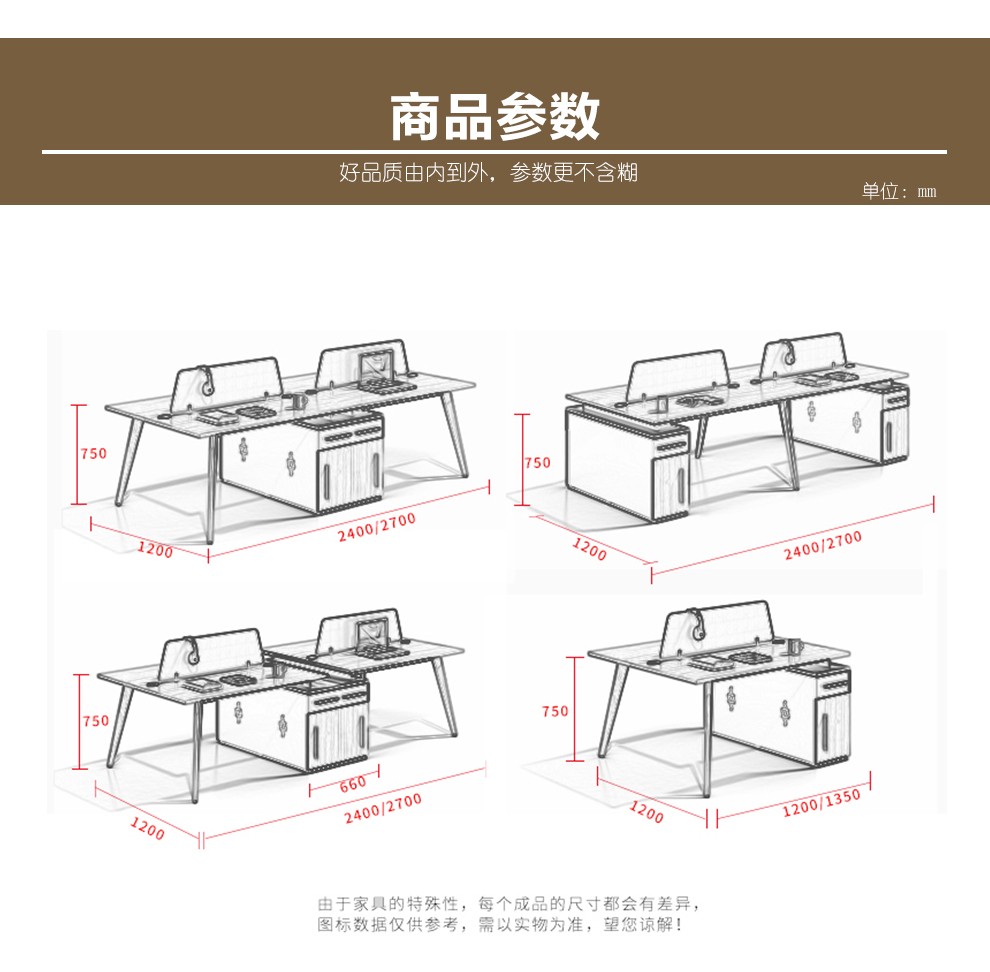 商品参数

好品质由内到外，参数更不含糊

单位：mm

750

1200

2400/2700

750

1200

2400/2700

750

660

1200

2400/2700

750

1200

1200/1350

由于家具的特殊性，每个成品的尺寸都会有差异，图标数据仅供参考，需以实物为准，望您谅解！