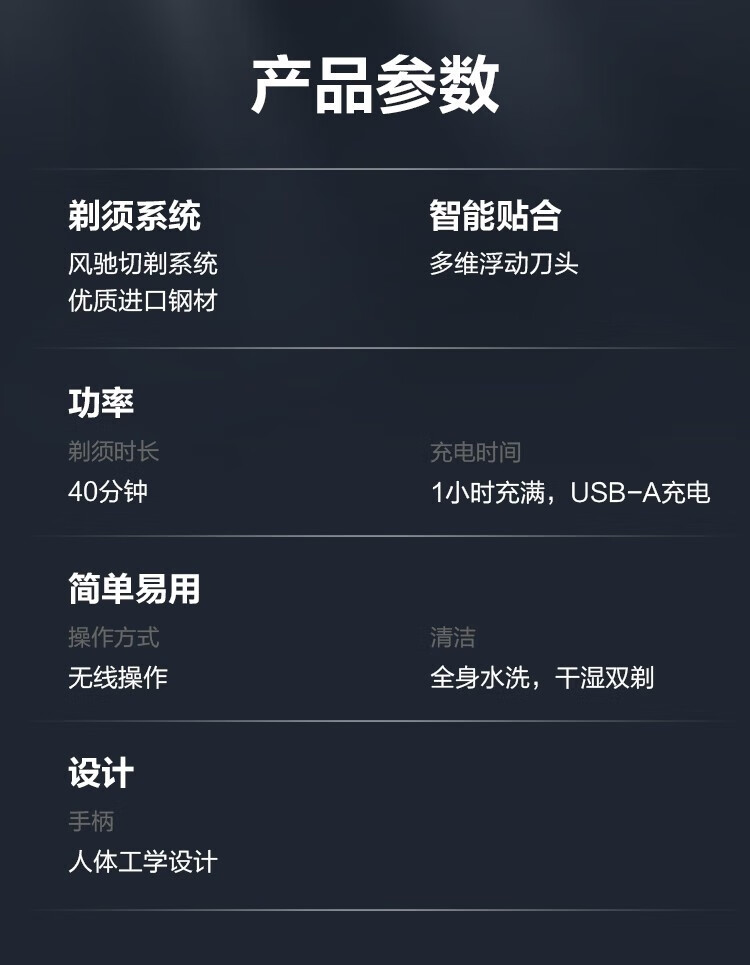 产品参数

剃须系统
风驰切剃系统
优质进口钢材

智能贴合
多维浮动刀头

功率

剃须时长
40分钟

充电时间
1小时充满，USB-A充电

简单易用

操作方式
无线操作

清洁
全身水洗，干湿双剃

设计

手柄
人体工学设计