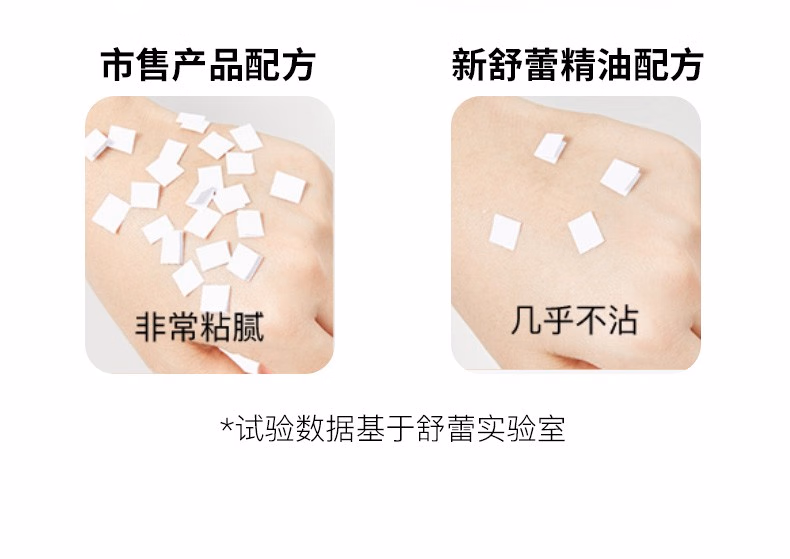 市售产品配方

非常粘腻

新舒蕾精油配方

几乎不沾

*试验数据基于舒蕾实验室