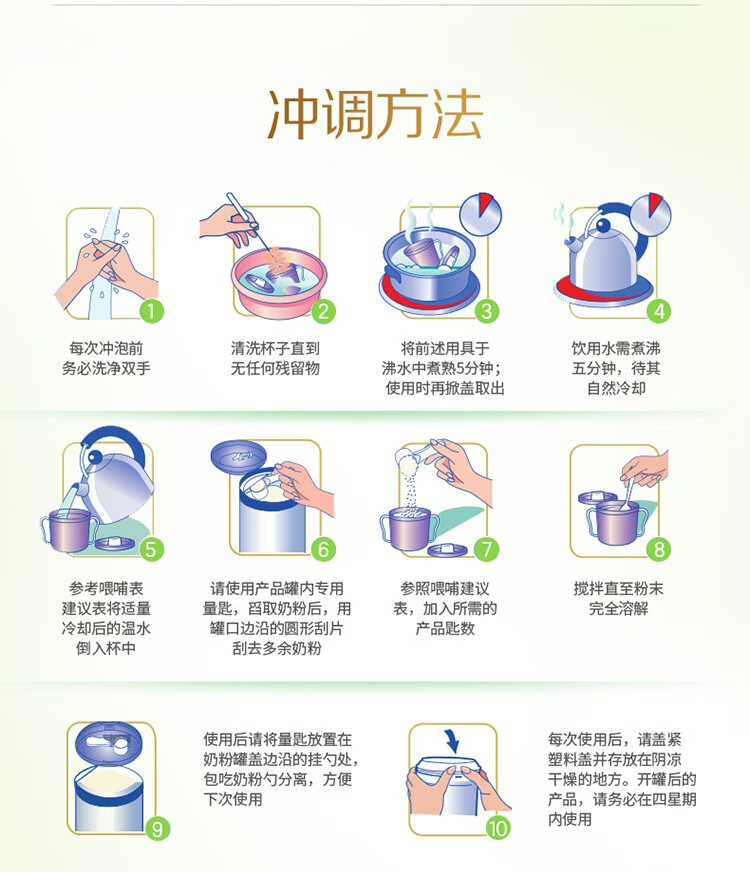 冲调方法

1
每次冲泡前务必洗净双手

2
清洗杯子直到无任何残留物

3
将前述用具于沸水中煮熟5分钟；使用时再掀盖取出

4
饮用水需煮沸五分钟，待其自然冷却

5
参考喂哺表建议表将适量冷却后的温水倒入杯中

6
请使用产品罐内专用量匙，舀取奶粉后，用罐口边沿的圆形刮片刮去多余奶粉

7
参照喂哺建议表，加入所需的产品匙数

8
搅拌直至粉末完全溶解

9
使用后请将量匙放置在奶粉罐盖边沿的挂勺处，包吃奶粉勺分离，方便下次使用

10
每次使用后，请盖紧塑料盖并存放在阴凉干燥的地方。开罐后的产品，请务必在四星期内使用