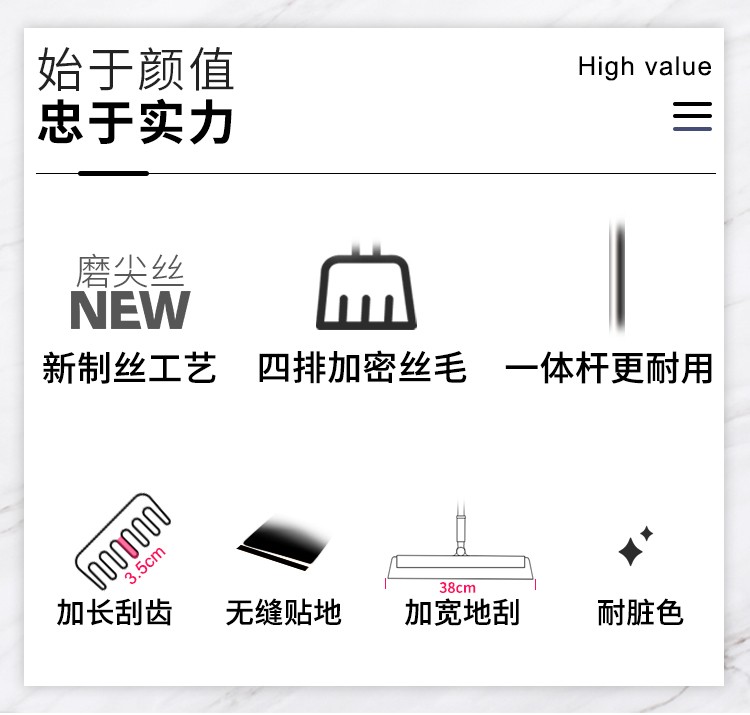 始于颜值
忠于实力

High value

磨尖丝
NEW

新制丝工艺

四排加密丝毛

一体杆更耐用

3.5cm

加长刮齿

无缝贴地

38cm

加宽地刮

耐脏色