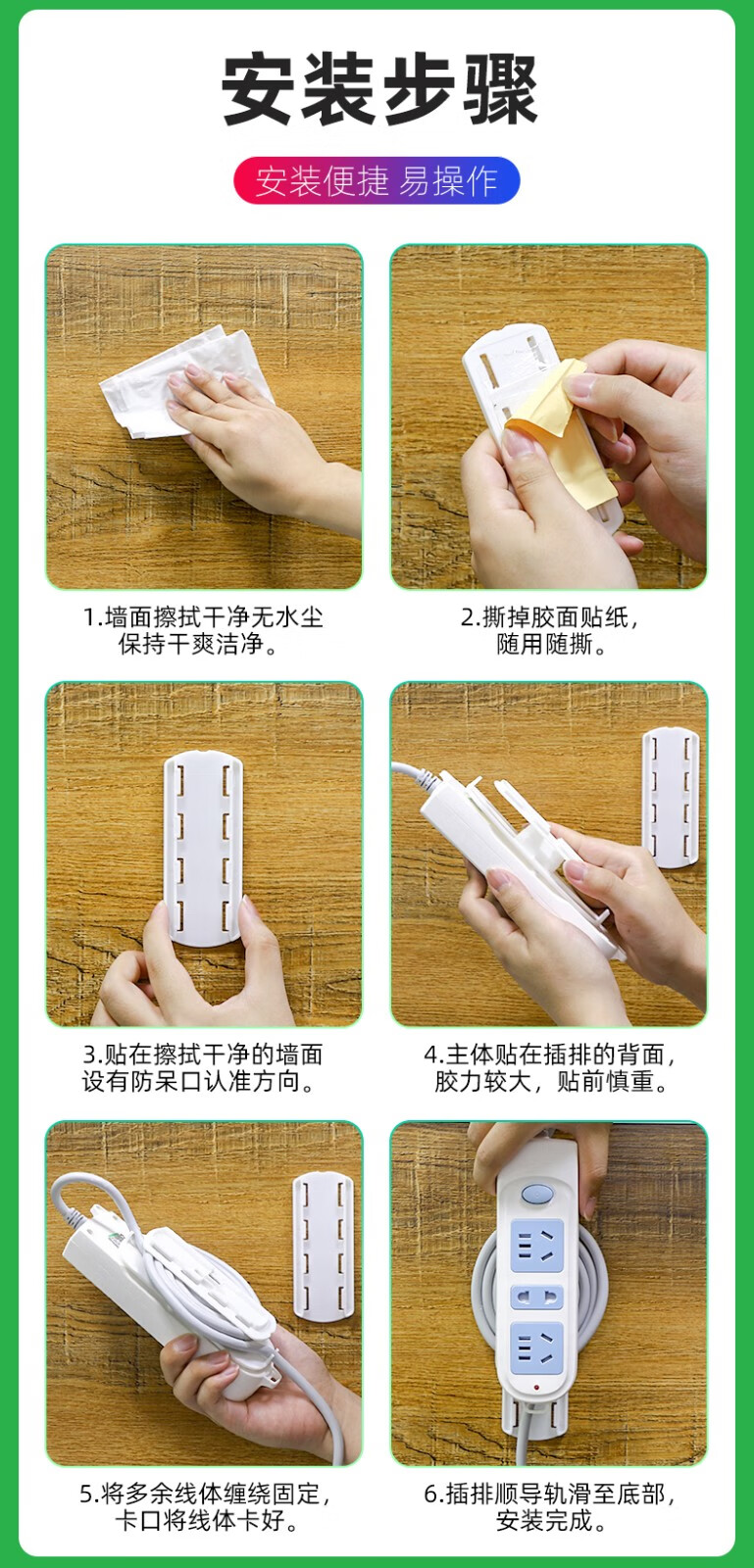 安装步骤

安装便捷 易操作

1.墙面擦拭干净无水尘
保持干爽洁净。

2.撕掉胶面贴纸，
随用随撕。

3.贴在擦拭干净的墙面
设有防呆口认准方向。

4.主体贴在插排的背面，
胶力较大，贴前慎重。

5.将多余线体缠绕固定，
卡口将线体卡好。

6.插排顺导轨滑至底部，
安装完成。