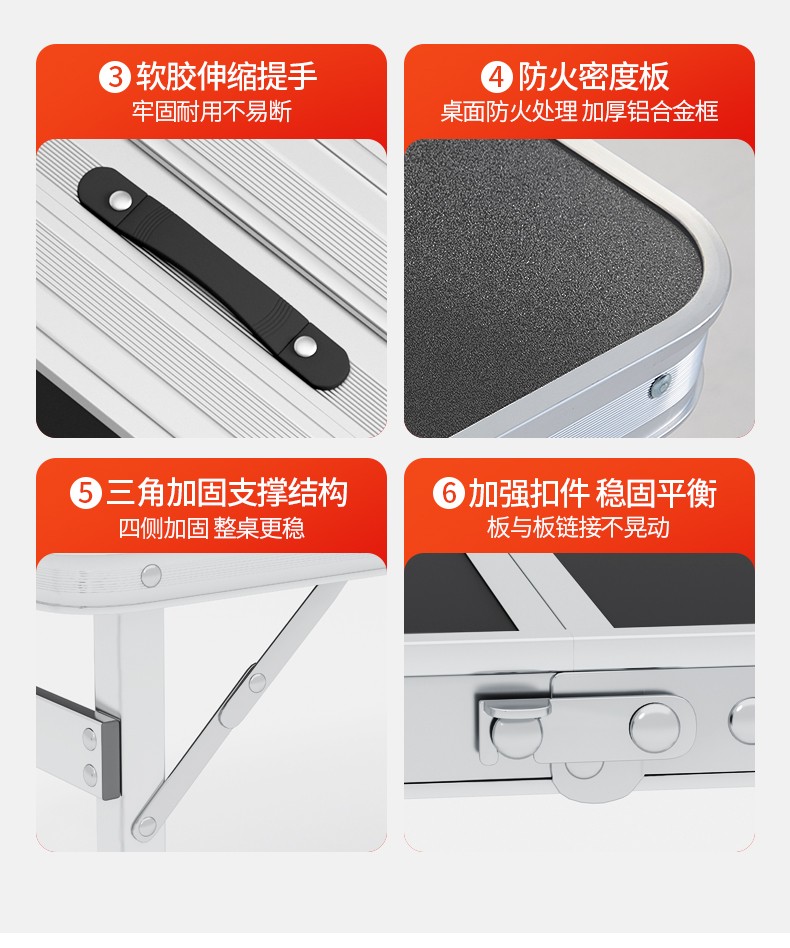 3 软胶伸缩提手
牢固耐用不易断

4 防火密度板
桌面防火处理 加厚铝合金框

5 三角加固支撑结构
四侧加固 整桌更稳

6 加强扣件 稳固平衡
板与板链接不晃动