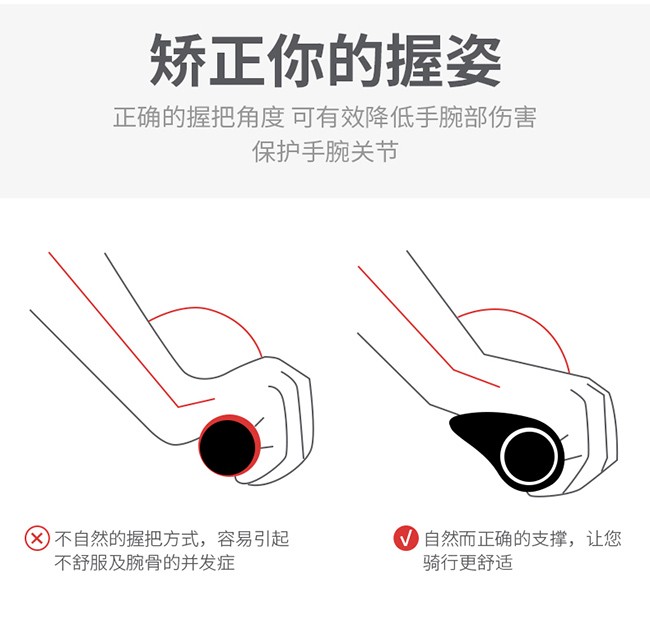 矫正你的握姿

正确的握把角度 可有效降低手腕部伤害
保护手腕关节

不自然的握把方式，容易引起不舒服及腕骨的并发症

自然而正确的支撑，让您骑行更舒适