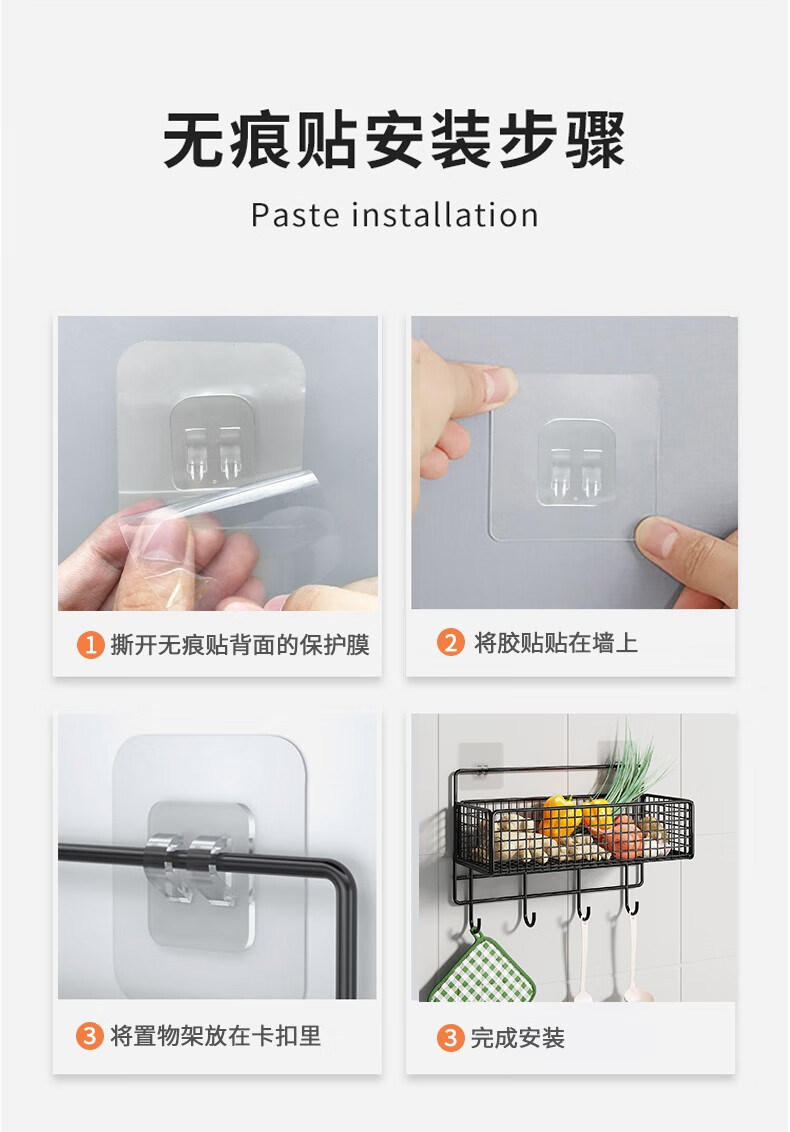 无痕贴安装步骤

Paste installation

1 撕开无痕贴背面的保护膜

2 将胶贴贴在墙上

3 将置物架放在卡扣里

3 完成安装