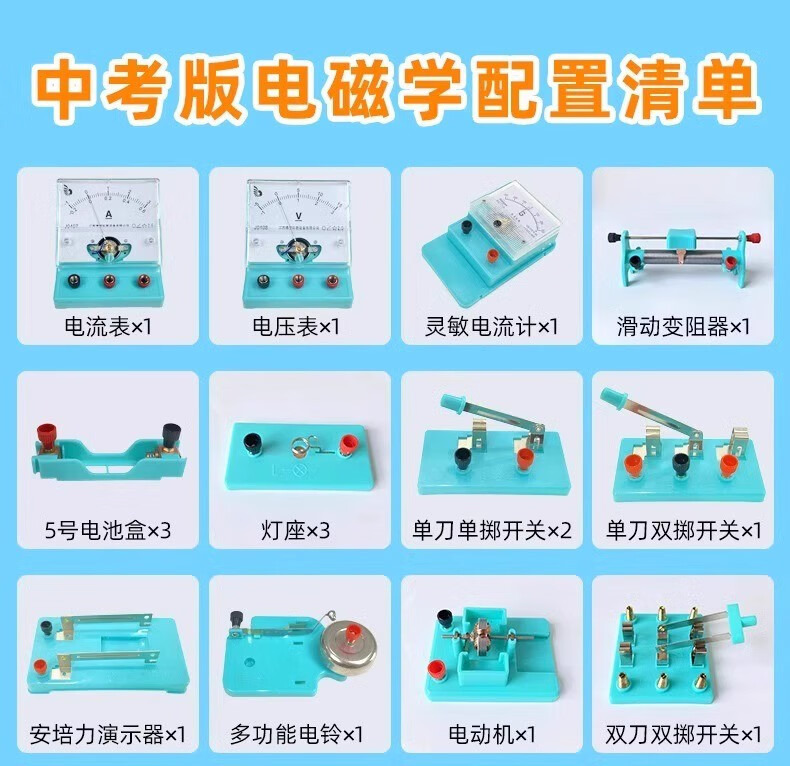 中考版电磁学配置清单

A

V

G

电流表×1

电压表×1

灵敏电流计×1

滑动变阻器×1

5号电池盒×3

灯座×3

单刀单掷开关×2

单刀双掷开关×1

安培力演示器×1

多功能电铃×1

电动机×1

双刀双掷开关×1