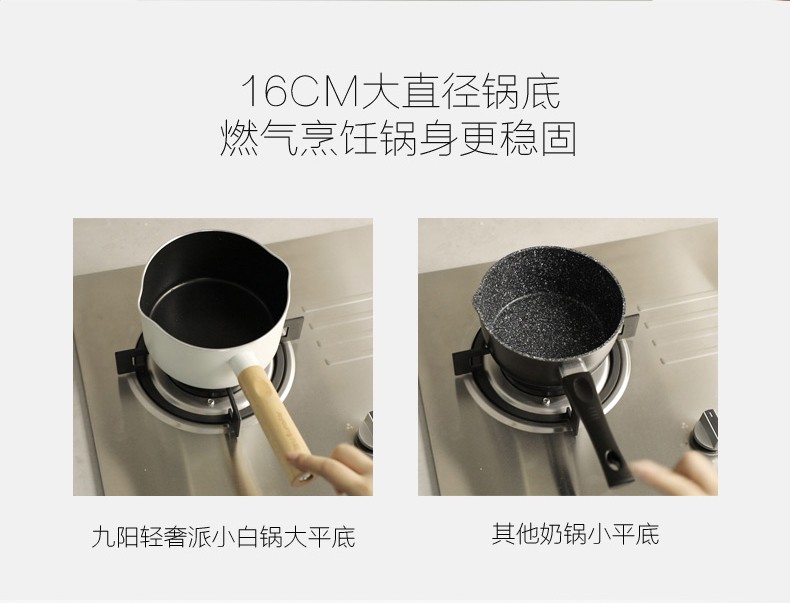 16CM大直径锅底
燃气烹饪锅身更稳固

九阳轻奢派小白锅大平底

其他奶锅小平底