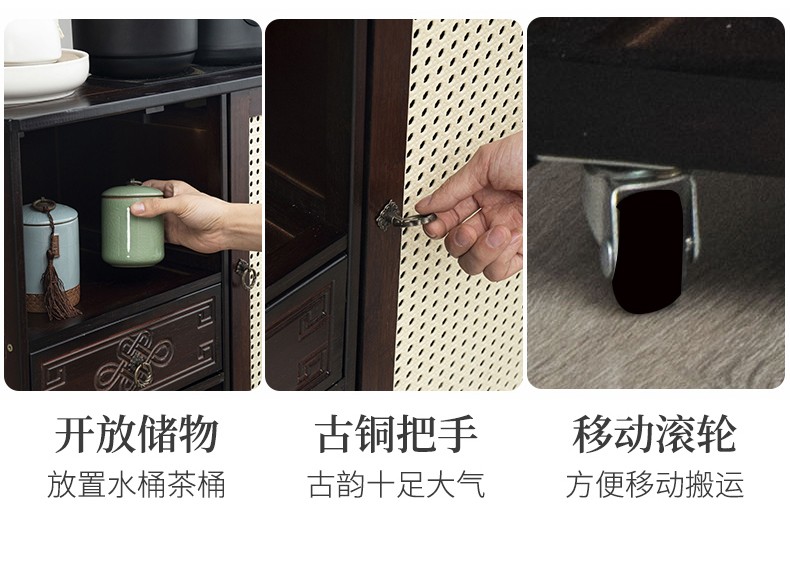 开放储物
放置水桶茶桶

古铜把手
古韵十足大气

移动滚轮
方便移动搬运