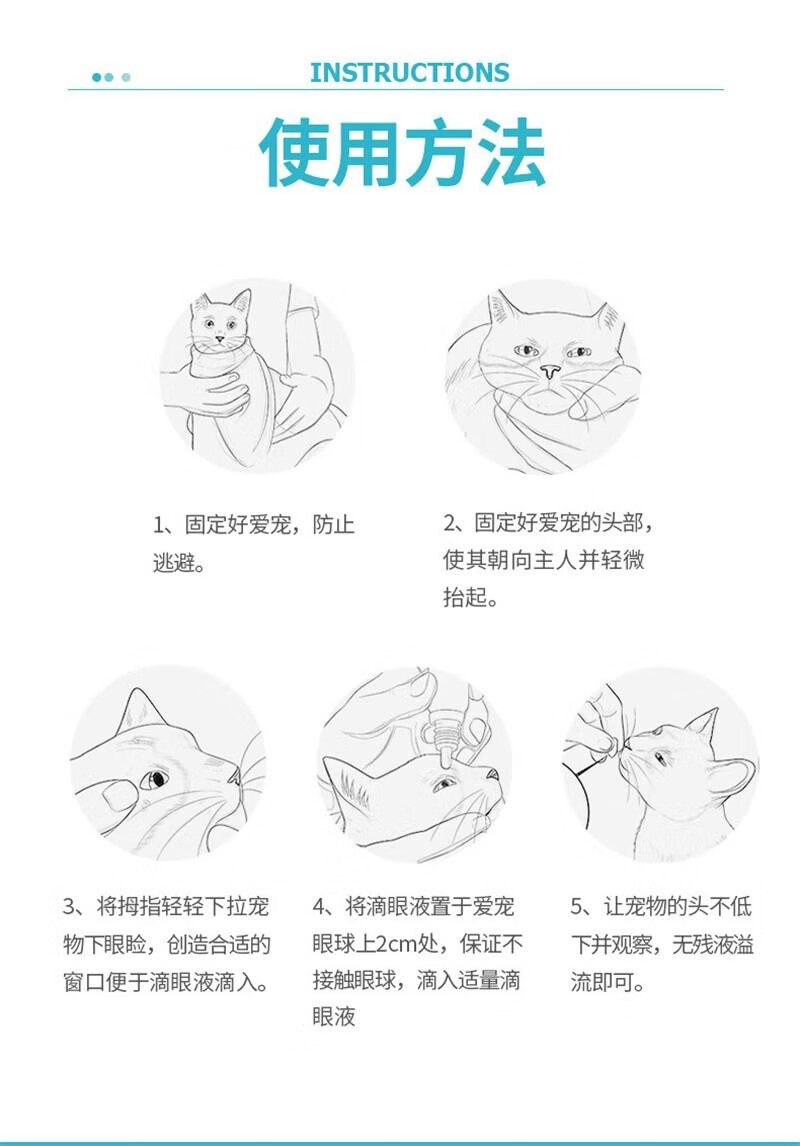 INSTRUCTIONS

使用方法

1、固定好爱宠，防止逃避。

2、固定好爱宠的头部，使其朝向主人并轻微抬起。

3、将拇指轻轻下拉宠物下眼睑，创造合适的窗口便于滴眼液滴入。

4、将滴眼液置于爱宠眼球上2cm处，保证不接触眼球，滴入适量滴眼液

5、让宠物的头不低下并观察，无残液溢流即可。