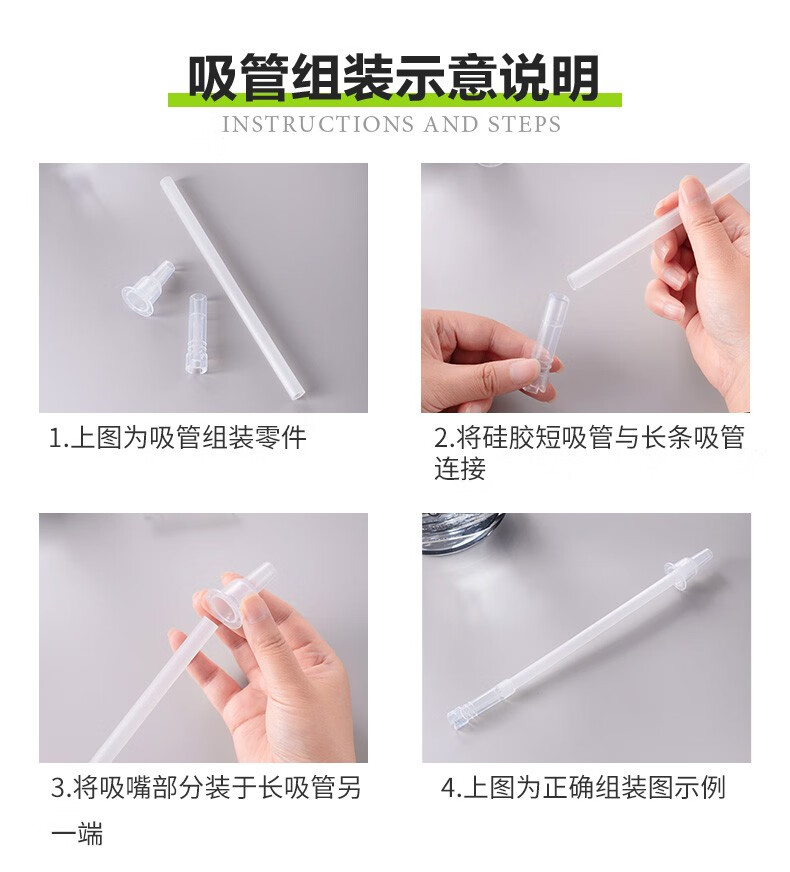 吸管组装示意说明
INSTRUCTIONS AND STEPS

1.上图为吸管组装零件

2.将硅胶短吸管与长条吸管连接

3.将吸嘴部分装于长吸管另一端

4.上图为正确组装图示例