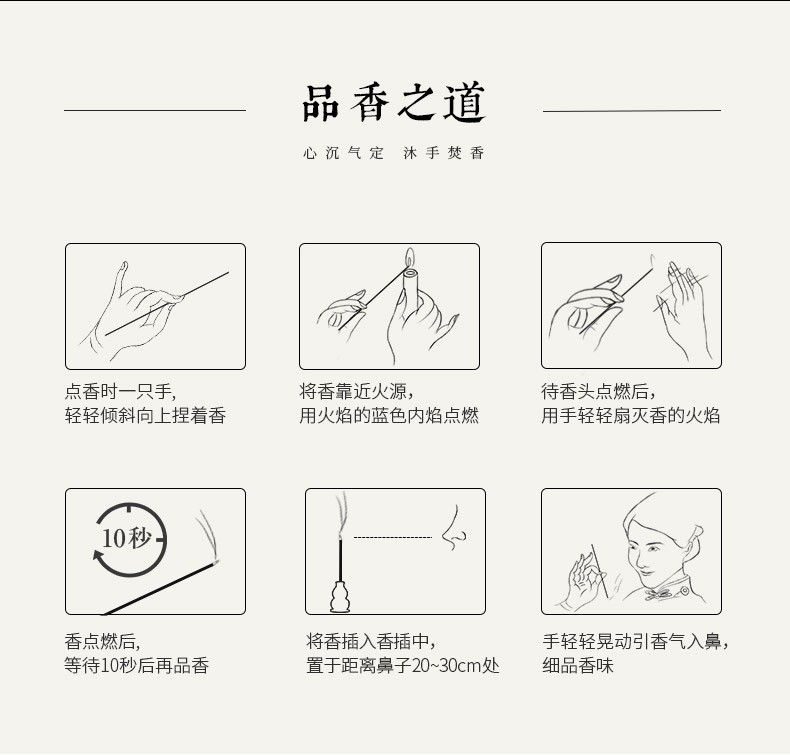 品香之道

心沉气定　沐手焚香

点香时一只手，
轻轻倾斜向上捏着香

将香靠近火源，
用火焰的蓝色内焰点燃

待香头点燃后，
用手轻轻扇灭香的火焰

10秒

香点燃后，
等待10秒后再品香

将香插入香插中，
置于距离鼻子20~30cm处

手轻轻晃动引香气入鼻，
细品香味