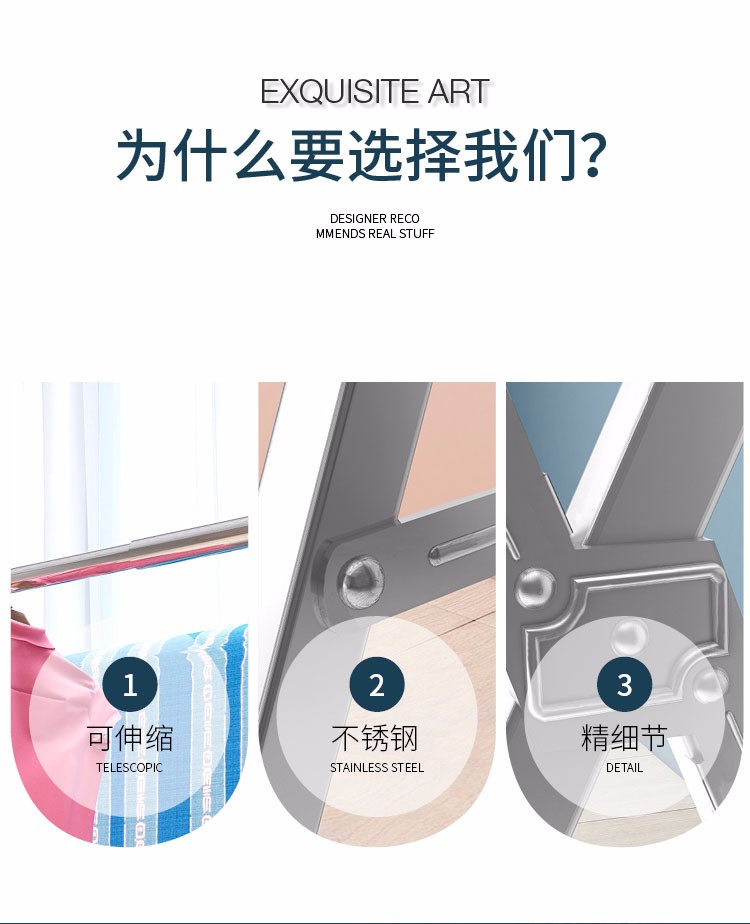 EXQUISITE ART

为什么要选择我们?

DESIGNER RECO
MMENDS REAL STUFF

1
可伸缩
TELESCOPIC

2
不锈钢
STAINLESS STEEL

3
精细节
DETAIL