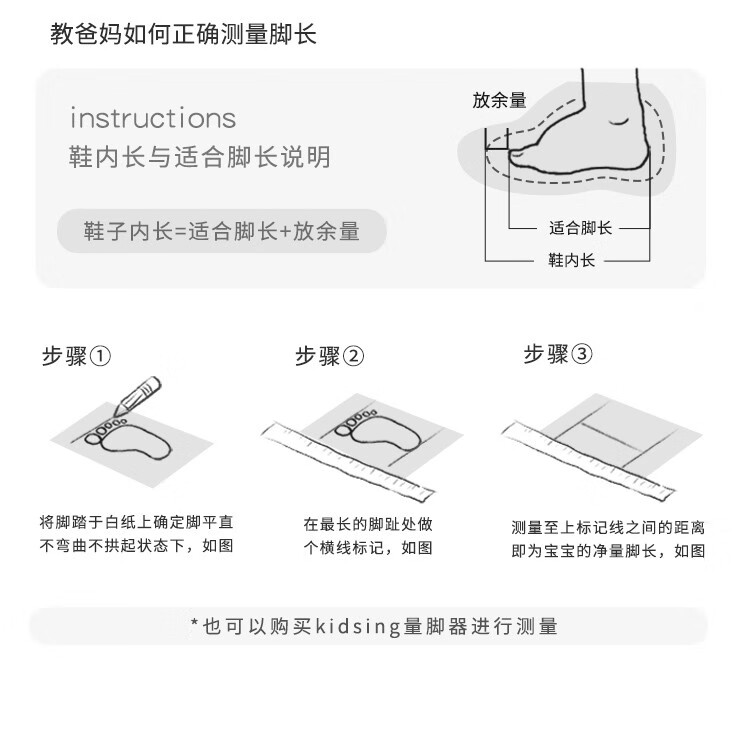 教爸妈如何正确测量脚长

instructions
鞋内长与适合脚长说明

鞋子内长=适合脚长+放余量

放余量

适合脚长

鞋内长

步骤①

将脚踏于白纸上确定脚平直不弯曲不拱起状态下，如图

步骤②

在最长的脚趾处做个横线标记，如图

步骤③

测量至上标记线之间的距离即为宝宝的净量脚长，如图

*也可以购买kidsing量脚器进行测量