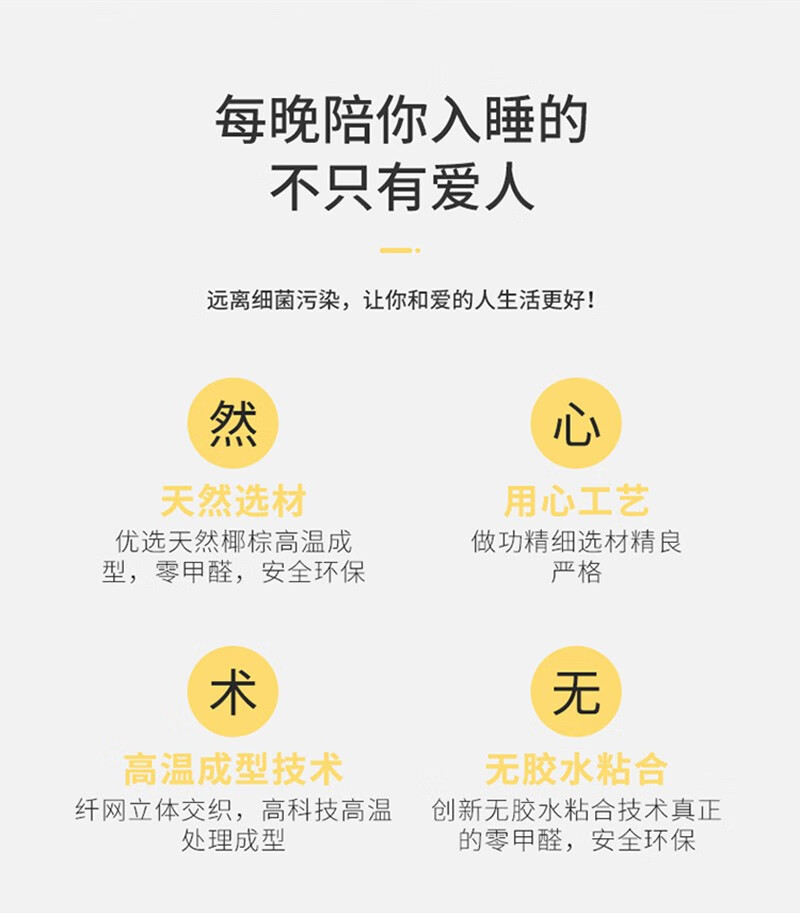 每晚陪你入睡的
不只有爱人

远离细菌污染，让你和爱的人生活更好！

然

天然选材

优选天然椰棕高温成型，零甲醛，安全环保

心

用心工艺

做功精细选材精良严格

术

高温成型技术

纤网立体交织，高科技高温处理成型

无

无胶水粘合

创新无胶水粘合技术真正的零甲醛，安全环保