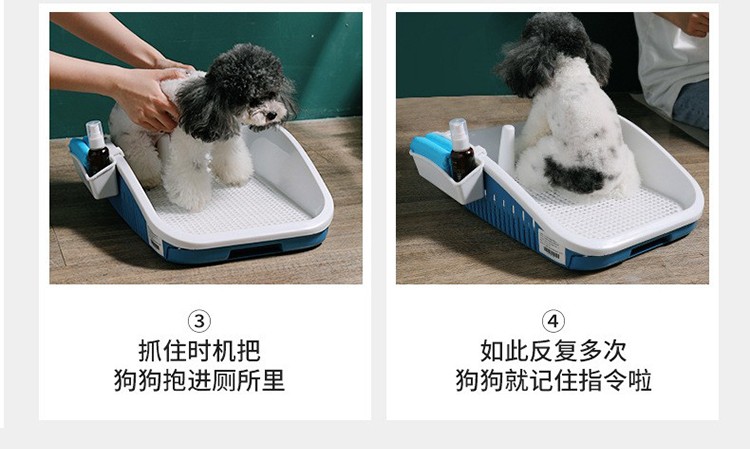 ③
抓住时机把
狗狗抱进厕所里

④
如此反复多次
狗狗就记住指令啦