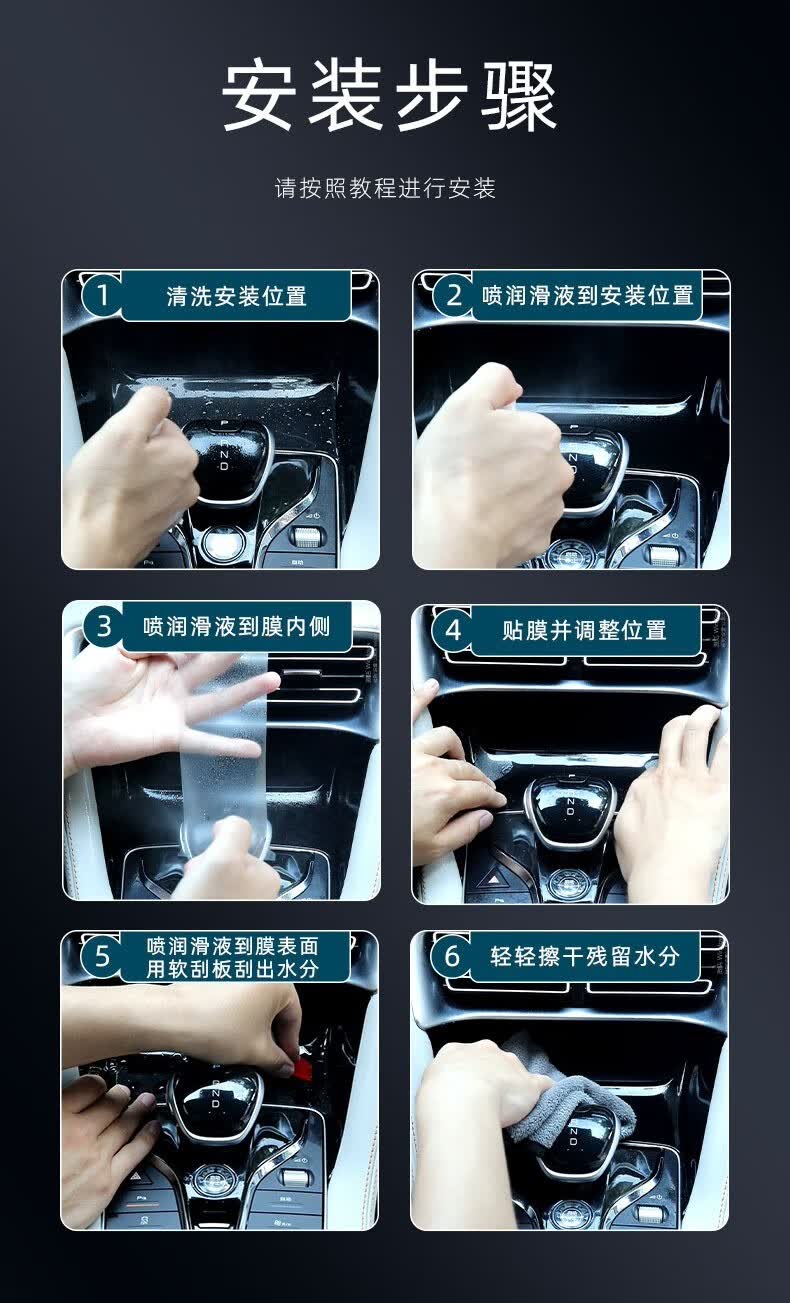 安装步骤

请按照教程进行安装

1 清洗安装位置

2 喷润滑液到安装位置

3 喷润滑液到膜内侧

4 贴膜并调整位置

5 喷润滑液到膜表面 用软刮板刮出水分

6 轻轻擦干残留水分