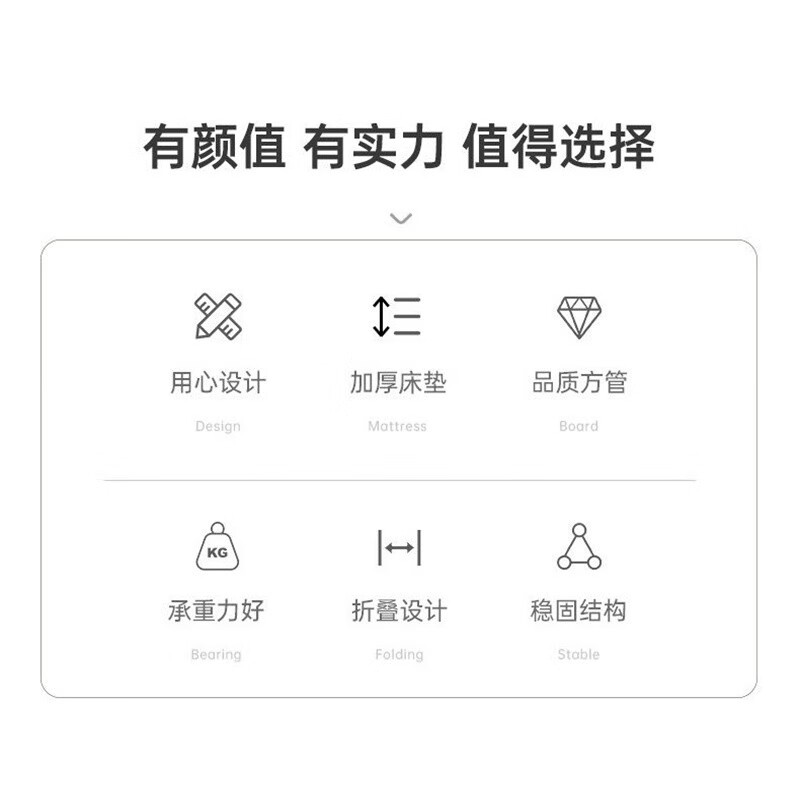 有颜值 有实力 值得选择

用心设计
Design

加厚床垫
Mattress

品质方管
Board

KG

承重力好
Bearing

折叠设计
Folding

稳固结构
Stable