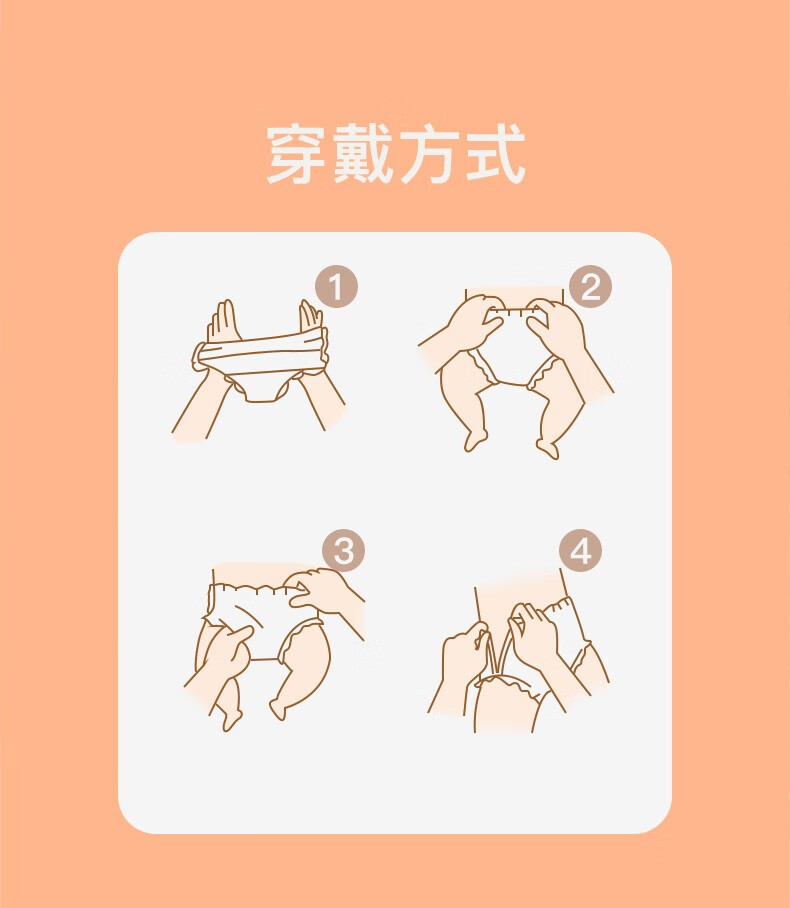 穿戴方式

1

2

3

4