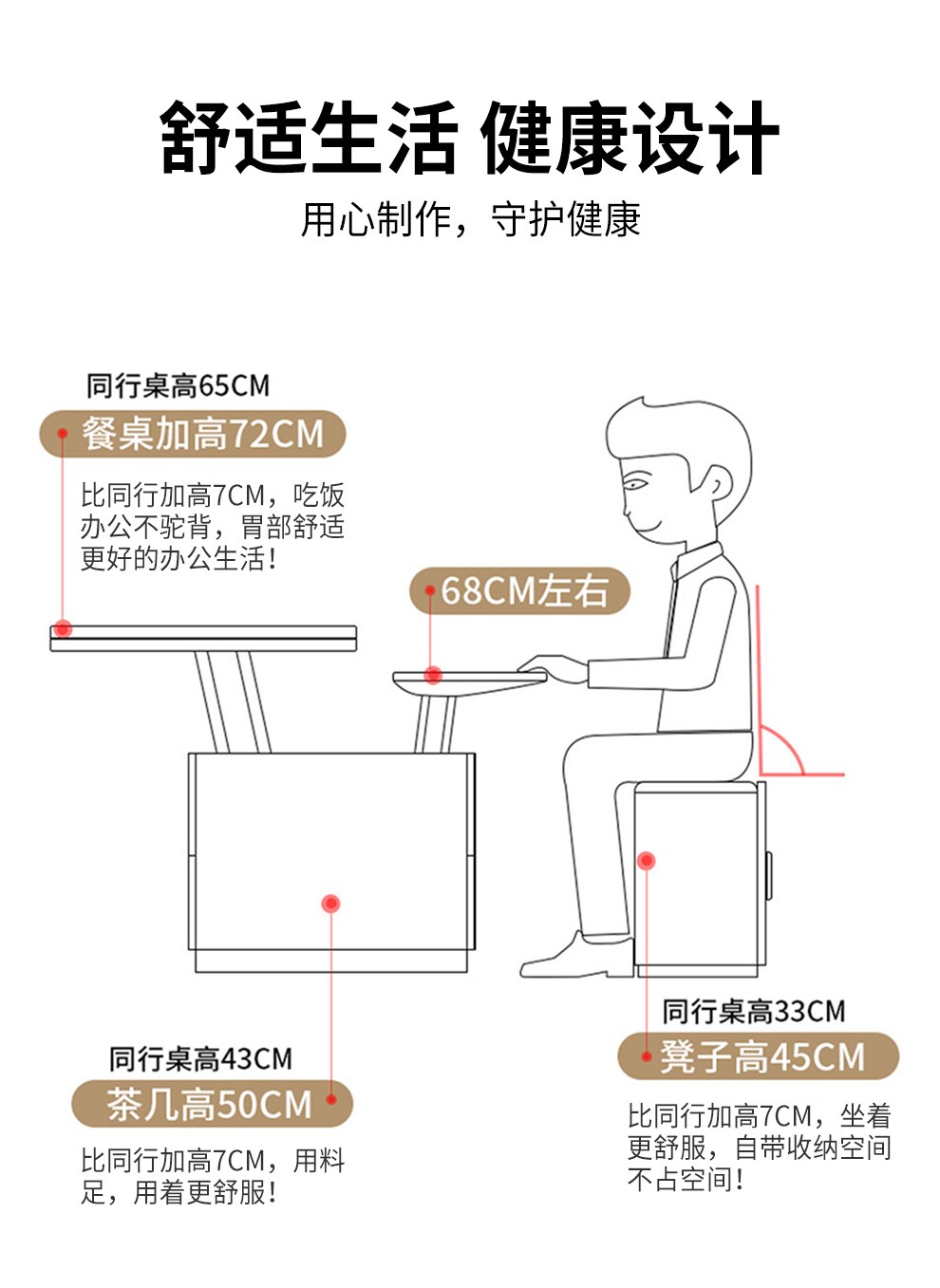 舒适生活 健康设计

用心制作，守护健康

同行桌高65CM

餐桌加高72CM

比同行加高7CM，吃饭办公不驼背，胃部舒适更好的办公生活！

68CM左右

同行桌高43CM

茶几高50CM

比同行加高7CM，用料足，用着更舒服！

同行桌高33CM

凳子高45CM

比同行加高7CM，坐着更舒服，自带收纳空间不占空间！