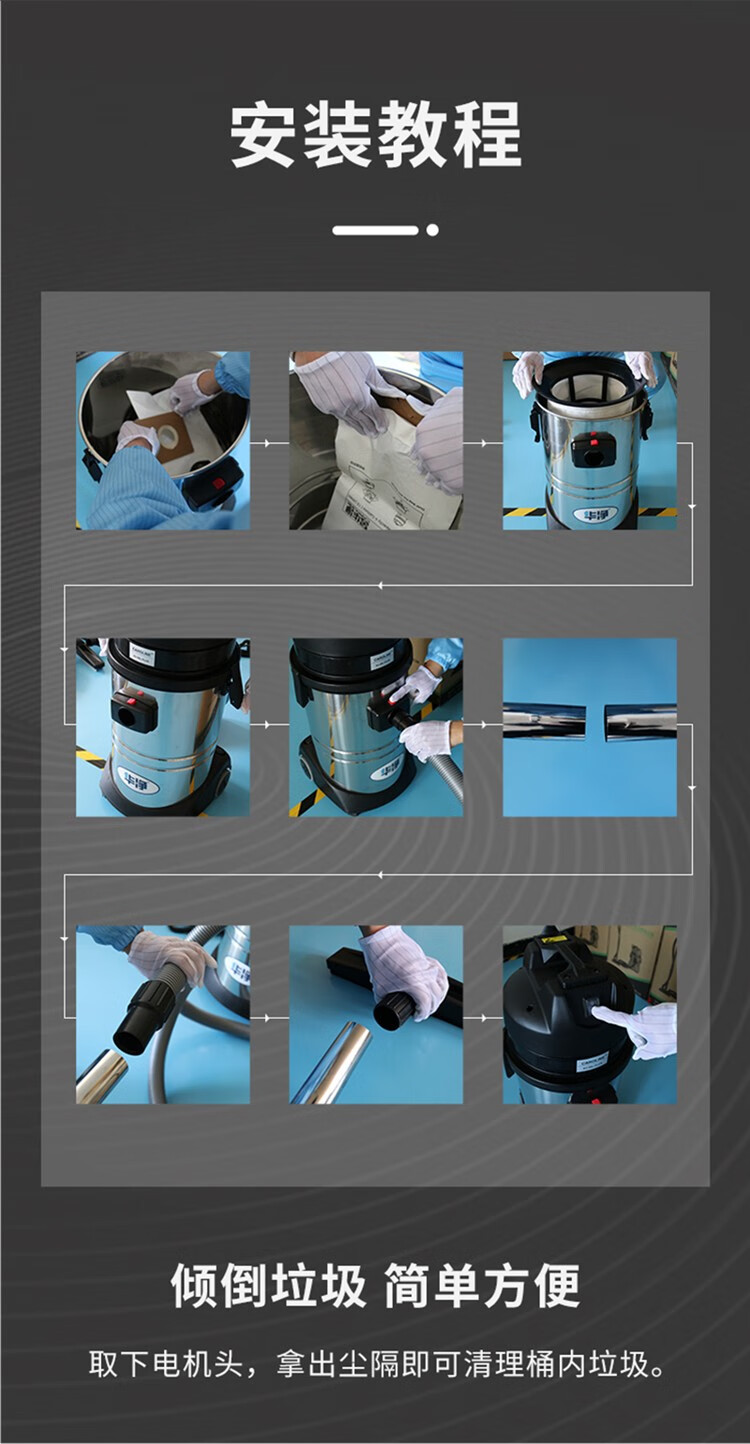 安装教程

倾倒垃圾 简单方便

取下电机头，拿出尘隔即可清理桶内垃圾。