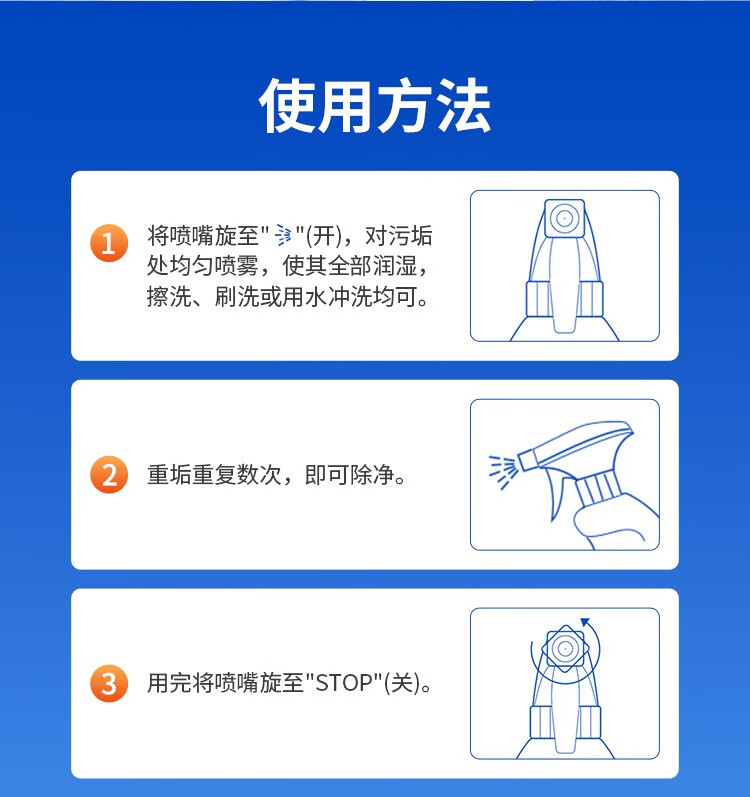 使用方法

1 将喷嘴旋至" "(开)，对污垢处均匀喷雾，使其全部润湿，擦洗、刷洗或用水冲洗均可。

2 重垢重复数次，即可除净。

3 用完将喷嘴旋至"STOP"(关)。