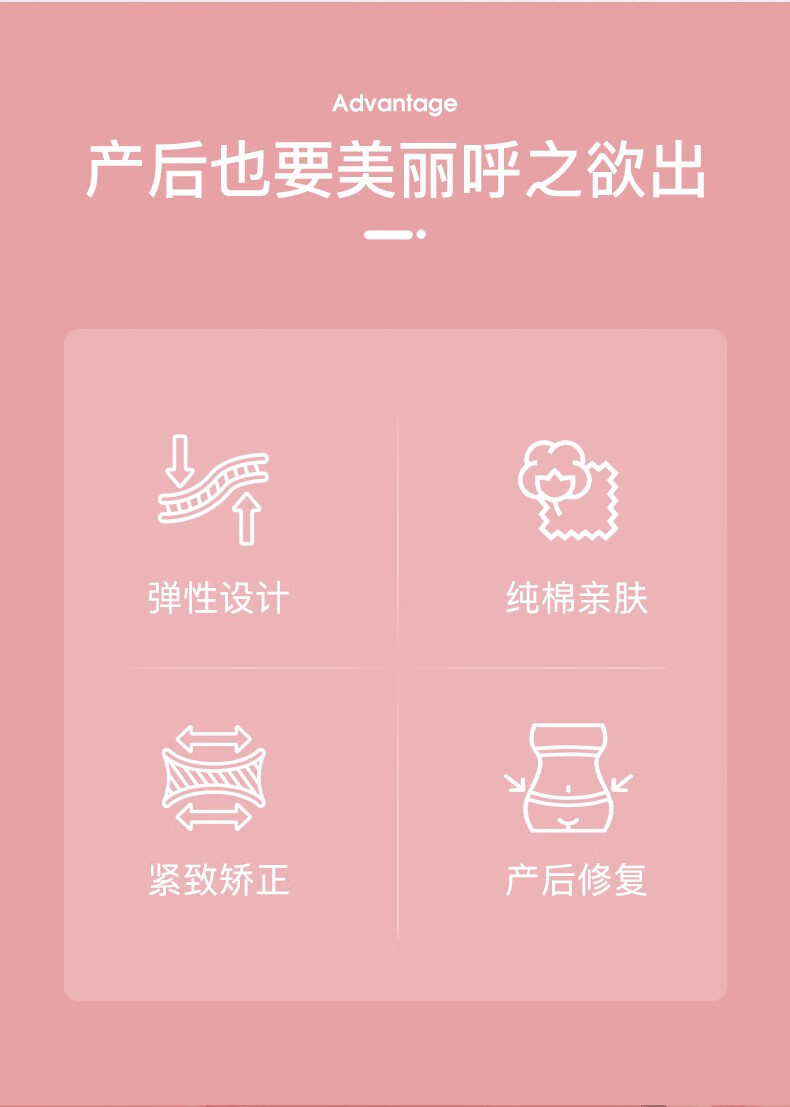 Advantage

产后也要美丽呼之欲出

弹性设计

纯棉亲肤

紧致矫正

产后修复