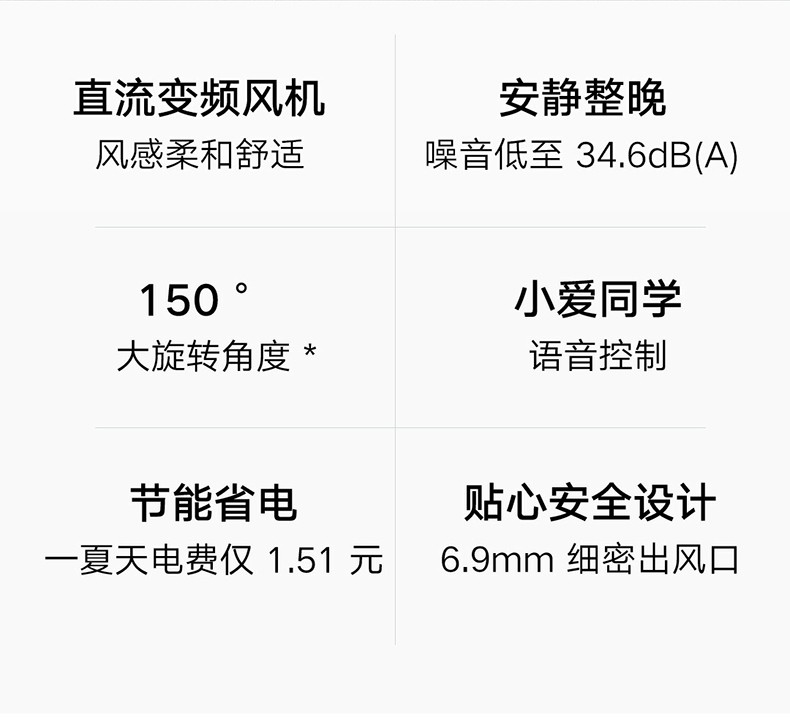 直流变频风机
风感柔和舒适

安静整晚
噪音低至 34.6dB(A)

150 °
大旋转角度 *

小爱同学
语音控制

节能省电
一夏天电费仅 1.51 元

贴心安全设计
6.9mm 细密出风口