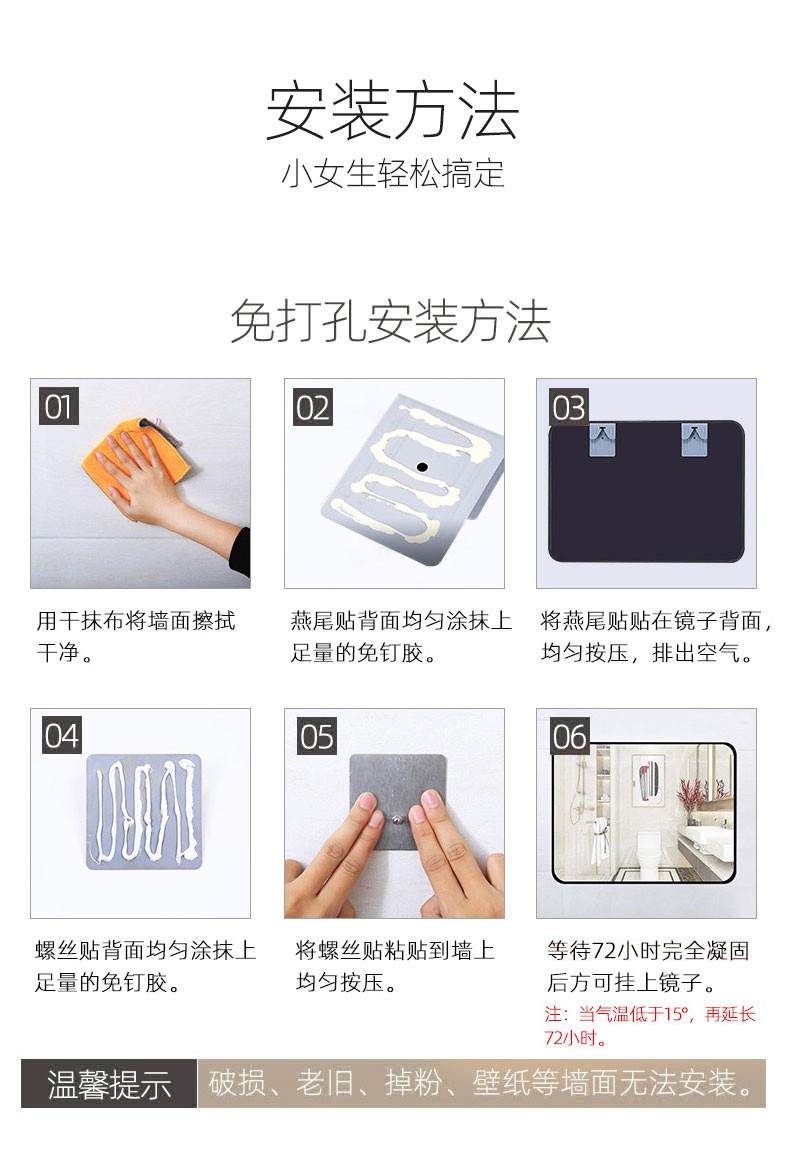 安装方法
小女生轻松搞定

免打孔安装方法

01
用干抹布将墙面擦拭干净。

02
燕尾贴背面均匀涂抹上足量的免钉胶。

03
将燕尾贴贴在镜子背面，均匀按压，排出空气。

04
螺丝贴背面均匀涂抹上足量的免钉胶。

05
将螺丝贴粘贴到墙上均匀按压。

06
等待72小时完全凝固后方可挂上镜子。
注：当气温低于15°，再延长72小时。

温馨提示 破损、老旧、掉粉、壁纸等墙面无法安装。