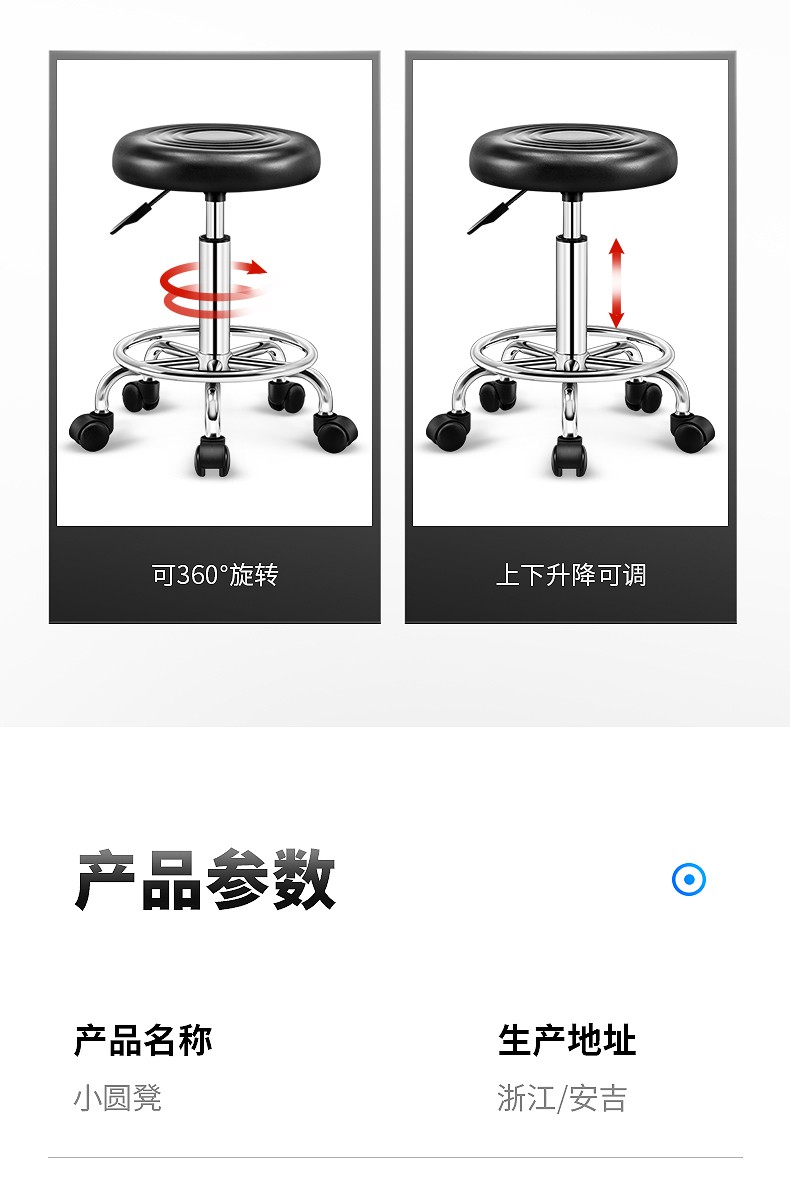 可360°旋转

上下升降可调

产品参数

产品名称
小圆凳

生产地址
浙江/安吉