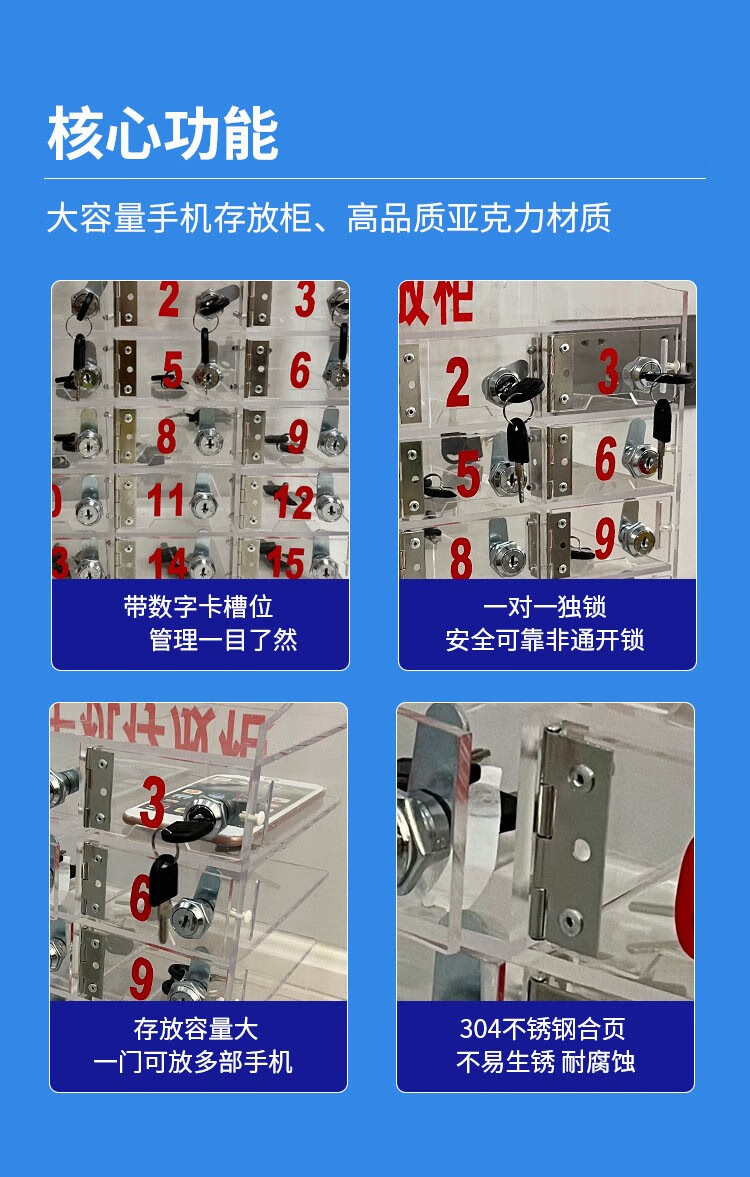 核心功能

大容量手机存放柜、高品质亚克力材质

2 3 5 6 8 9 11 12 14 15

带数字卡槽位
管理一目了然

2 3 5 6 8 9

一对一独锁
安全可靠非通开锁

3 6 9

存放容量大
一门可放多部手机

304不锈钢合页
不易生锈 耐腐蚀