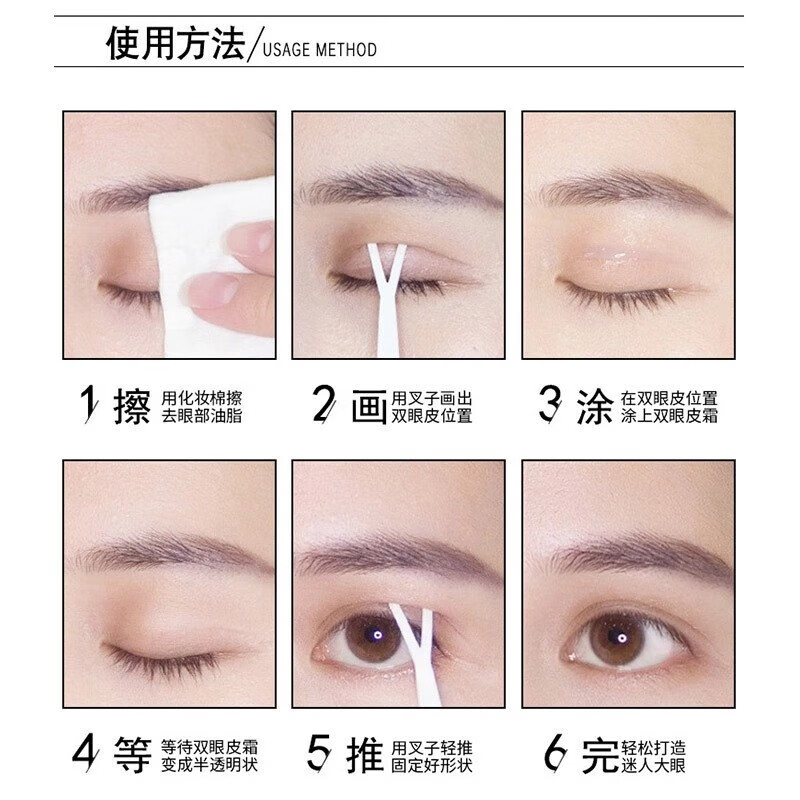 使用方法/USAGE METHOD

1 擦 用化妆棉擦去眼部油脂

2 画 用叉子画出双眼皮位置

3 涂 在双眼皮位置涂上双眼皮霜

4 等 等待双眼皮霜变成半透明状

5 推 用叉子轻推固定好形状

6 完 轻松打造迷人大眼