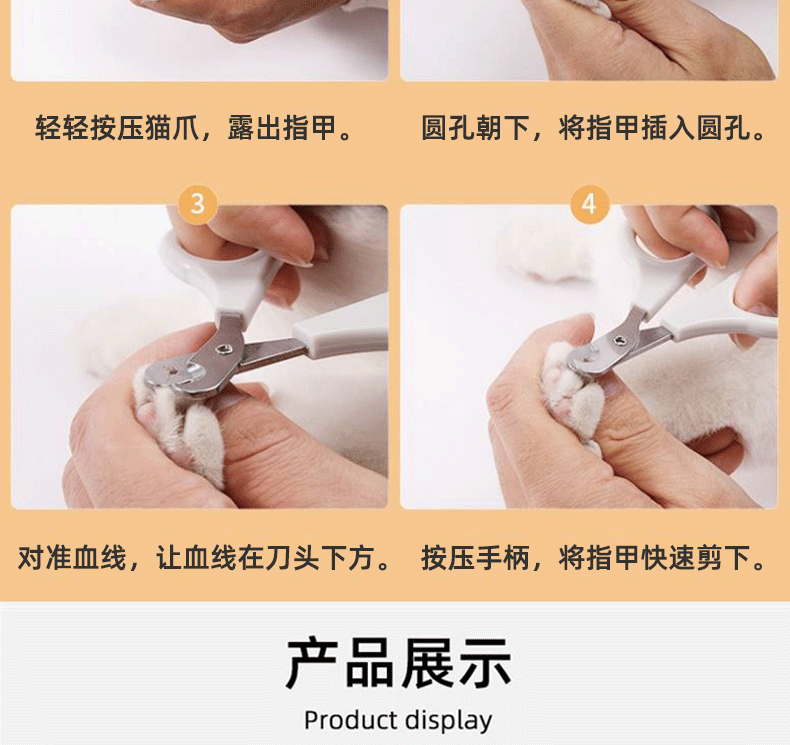 轻轻按压猫爪，露出指甲。

圆孔朝下，将指甲插入圆孔。

3

4

对准血线，让血线在刀头下方。

按压手柄，将指甲快速剪下。

产品展示

Product display