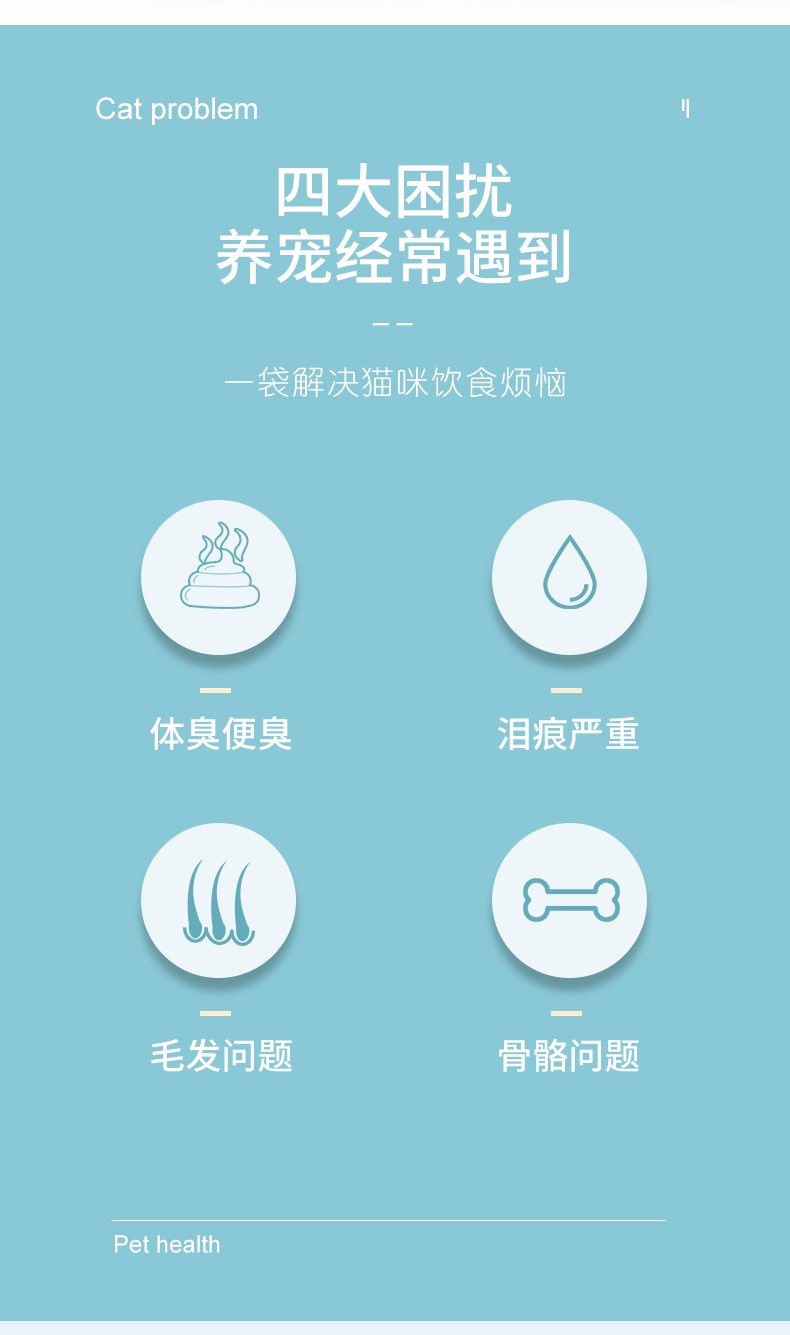 Cat problem

四大困扰
养宠经常遇到

一袋解决猫咪饮食烦恼

体臭便臭

泪痕严重

毛发问题

骨骼问题

Pet health