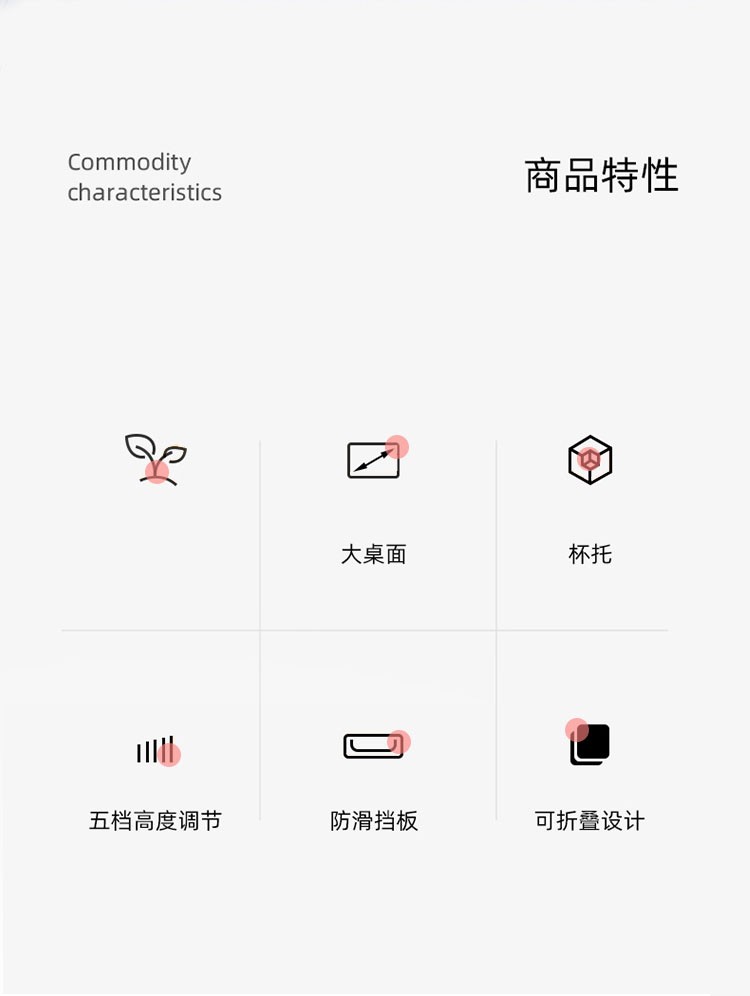 Commodity characteristics

商品特性

大桌面

杯托

五档高度调节

防滑挡板

可折叠设计