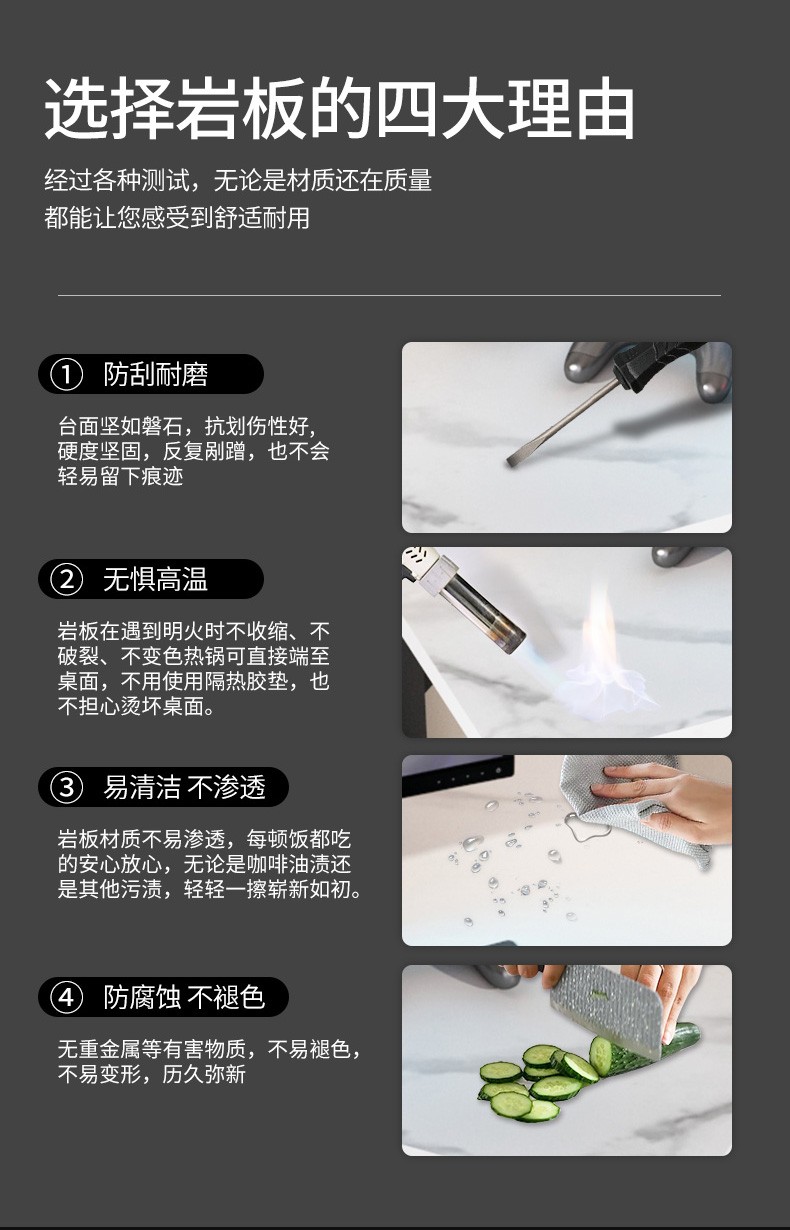 选择岩板的四大理由

经过各种测试，无论是材质还在质量
都能让您感受到舒适耐用

① 防刮耐磨

台面坚如磐石，抗划伤性好，硬度坚固，反复剐蹭，也不会轻易留下痕迹

② 无惧高温

岩板在遇到明火时不收缩、不破裂、不变色热锅可直接端至桌面，不用使用隔热胶垫，也不担心烫坏桌面。

③ 易清洁 不渗透

岩板材质不易渗透，每顿饭都吃的安心放心，无论是咖啡油渍还是其他污渍，轻轻一擦崭新如初。

④ 防腐蚀 不褪色

无重金属等有害物质，不易褪色，不易变形，历久弥新