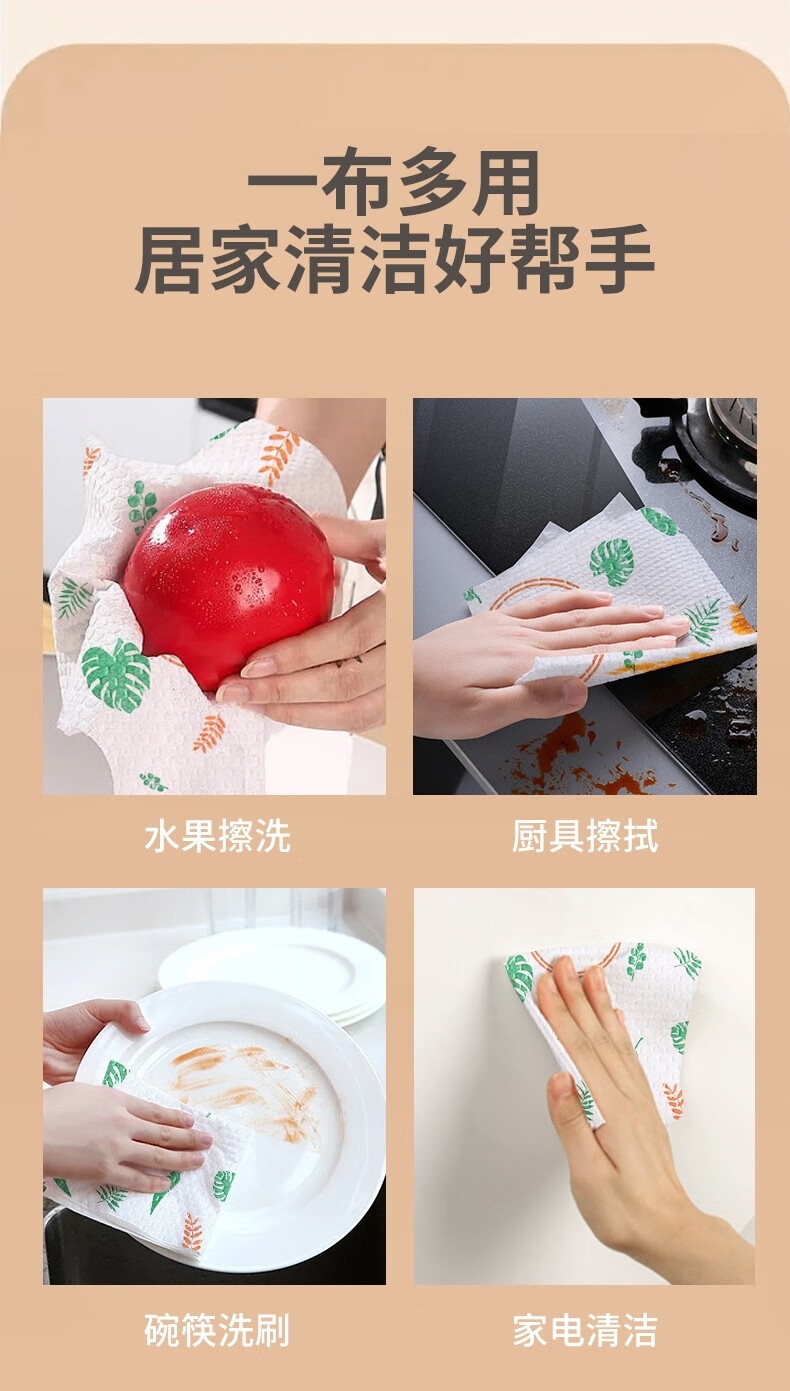 一布多用
居家清洁好帮手

水果擦洗

厨具擦拭

碗筷洗刷

家电清洁