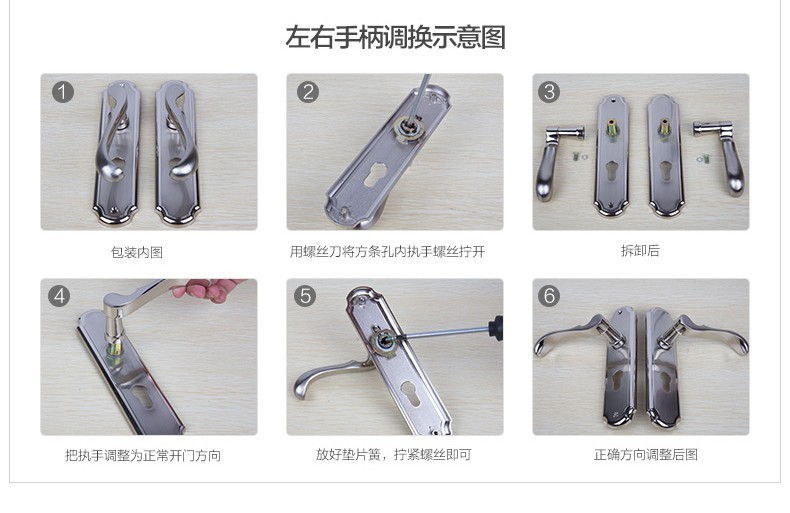 左右手柄调换示意图

1
包装内图

2
用螺丝刀将方条孔内执手螺丝拧开

3
拆卸后

4
把执手调整为正常开门方向

5
放好垫片簧，拧紧螺丝即可

6
正确方向调整后图