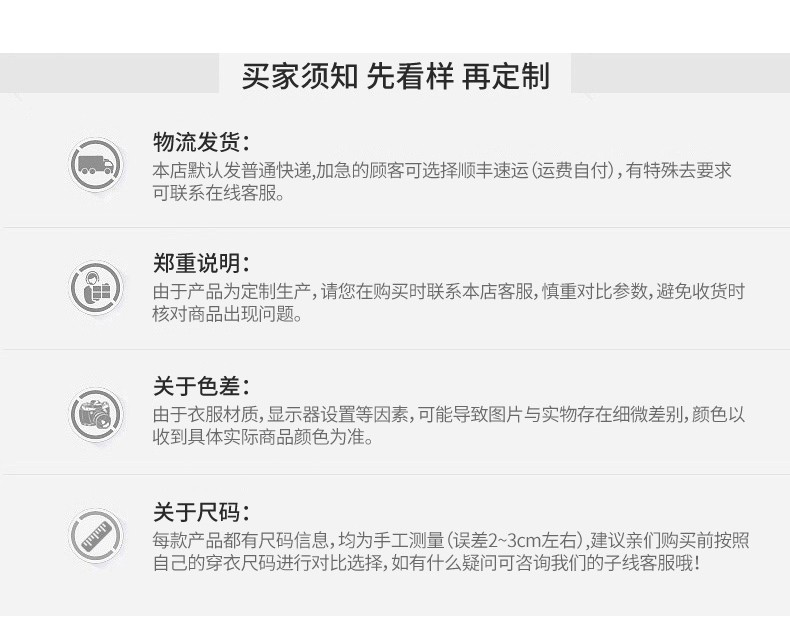 买家须知 先看样 再定制

物流发货:
本店默认发普通快递,加急的顾客可选择顺丰速运(运费自付),有特殊去要求可联系在线客服。

郑重说明:
由于产品为定制生产,请您在购买时联系本店客服,慎重对比参数,避免收货时核对商品出现问题。

关于色差:
由于衣服材质,显示器设置等因素,可能导致图片与实物存在细微差别,颜色以收到具体实际商品颜色为准。

关于尺码:
每款产品都有尺码信息,均为手工测量(误差2~3cm左右),建议亲们购买前按照自己的穿衣尺码进行对比选择,如有什么疑问可咨询我们的子线客服哦!