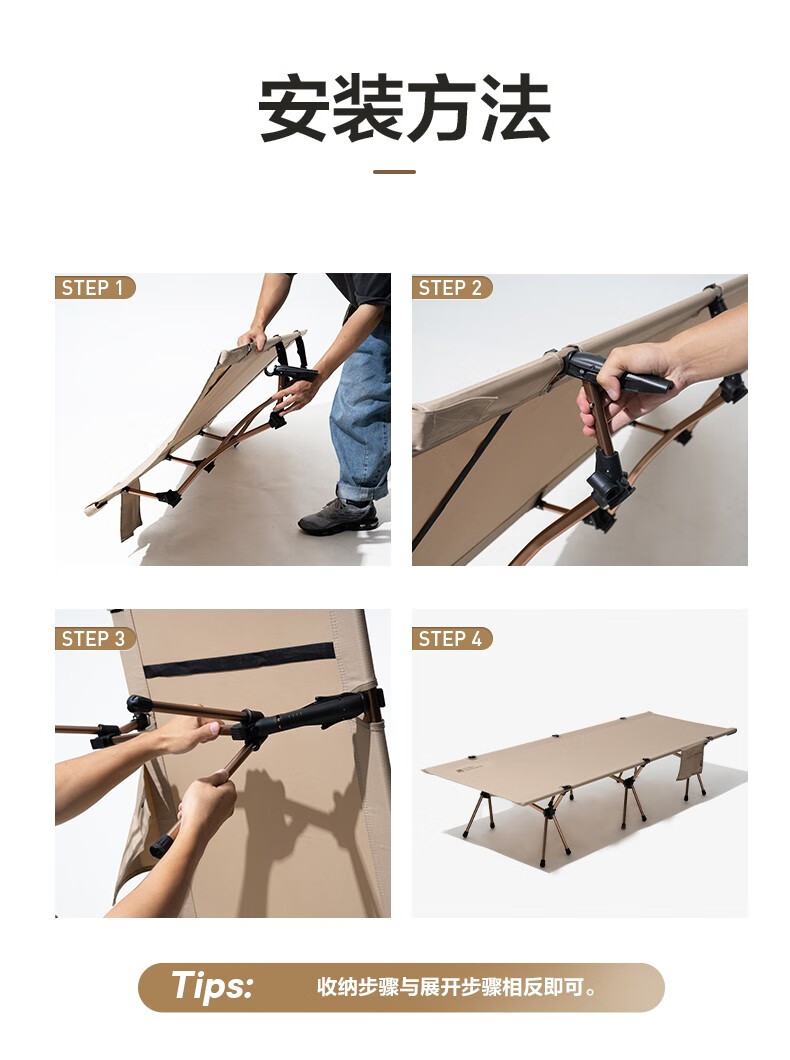 安装方法

STEP 1

STEP 2

STEP 3

STEP 4

Tips: 收纳步骤与展开步骤相反即可。