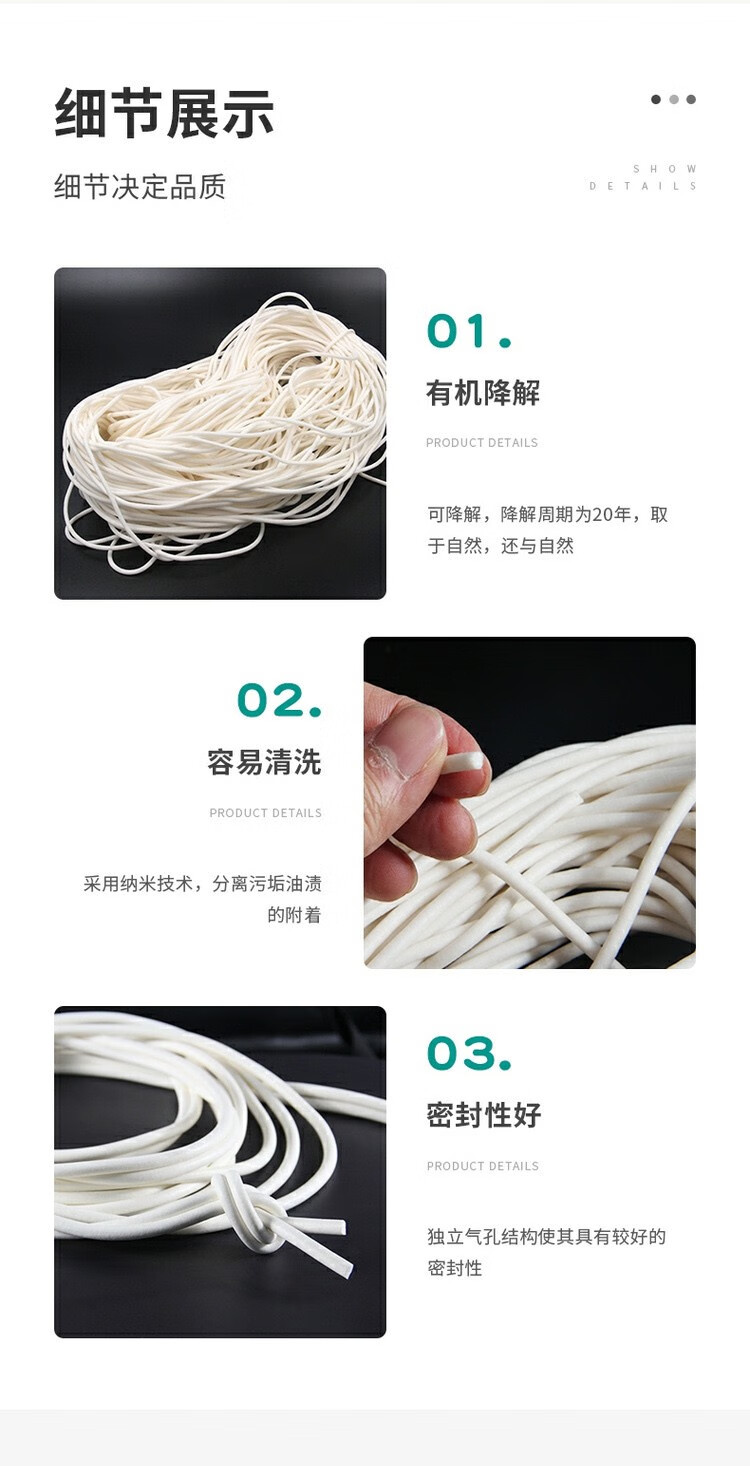 细节展示

细节决定品质

SHOW
DETAILS

01.

有机降解

PRODUCT DETAILS

可降解，降解周期为20年，取于自然，还与自然

02.

容易清洗

PRODUCT DETAILS

采用纳米技术，分离污垢油渍的附着

03.

密封性好

PRODUCT DETAILS

独立气孔结构使其具有较好的密封性