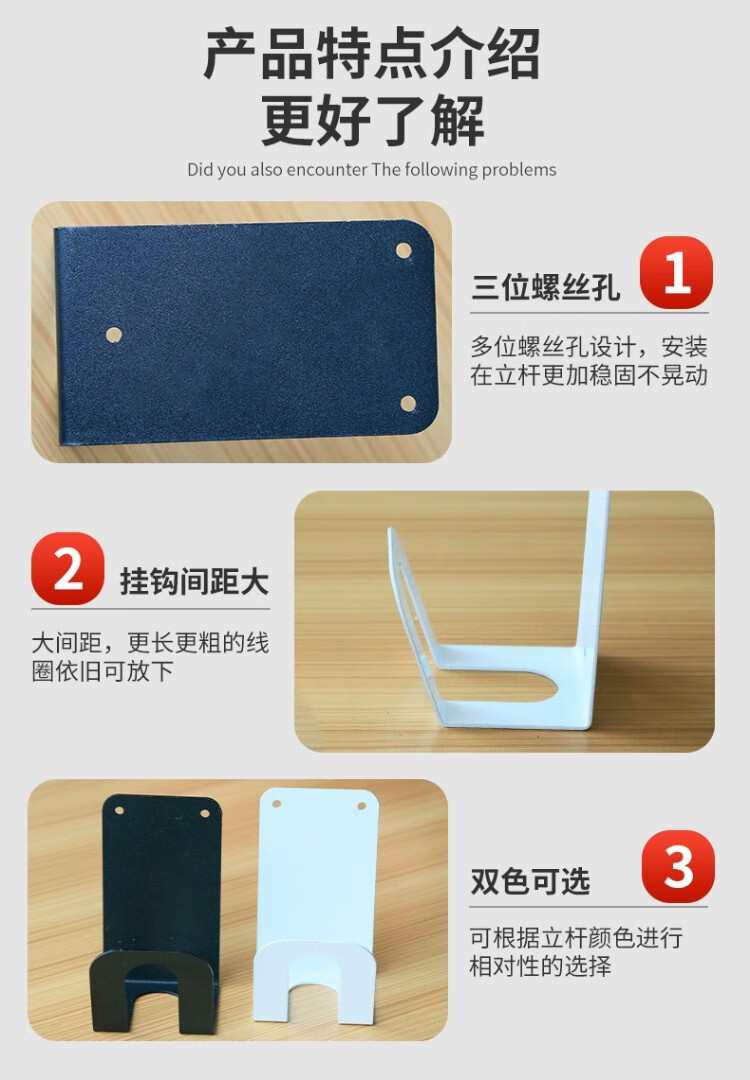 产品特点介绍
更好了解

Did you also encounter The following problems

三位螺丝孔 1

多位螺丝孔设计，安装在立杆更加稳固不晃动

2 挂钩间距大

大间距，更长更粗的线圈依旧可放下

双色可选 3

可根据立杆颜色进行相对性的选择