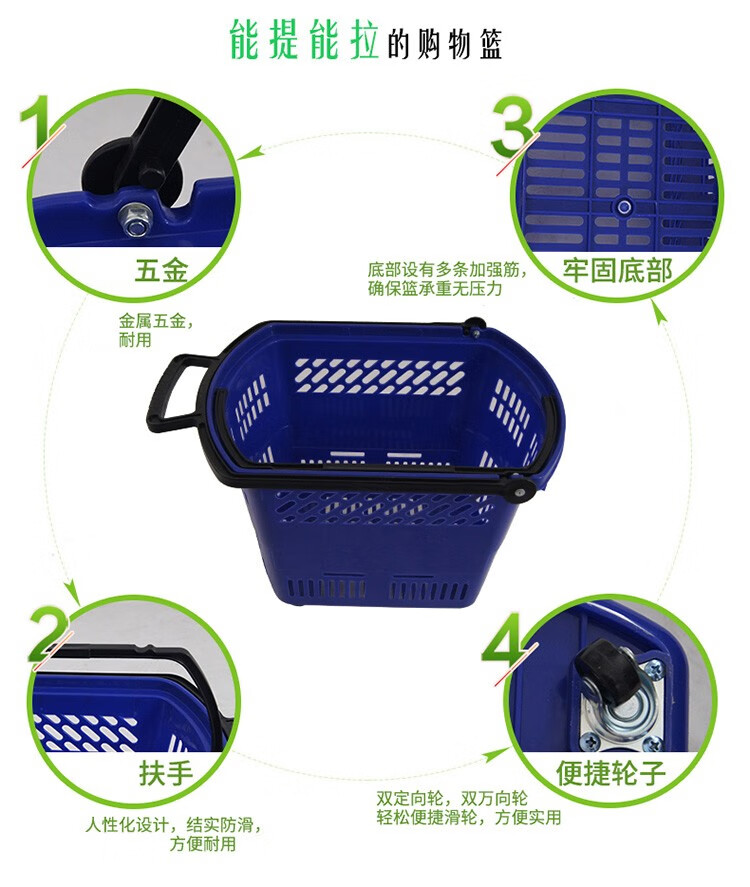 能提能拉的购物篮

1

五金

金属五金，耐用

3

牢固底部

底部设有多条加强筋，确保篮承重无压力

2

扶手

人性化设计，结实防滑，方便耐用

4

便捷轮子

双定向轮，双万向轮
轻松便捷滑轮，方便实用