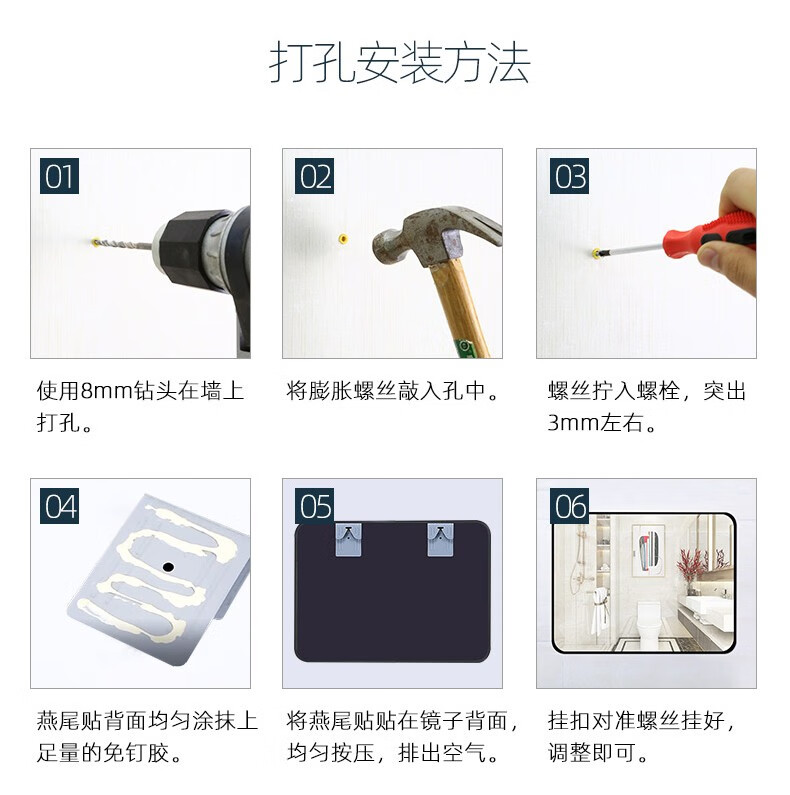 打孔安装方法

01

使用8mm钻头在墙上打孔。

02

将膨胀螺丝敲入孔中。

03

螺丝拧入螺栓，突出3mm左右。

04

燕尾贴背面均匀涂抹上足量的免钉胶。

05

将燕尾贴贴在镜子背面，均匀按压，排出空气。

06

挂扣对准螺丝挂好，调整即可。